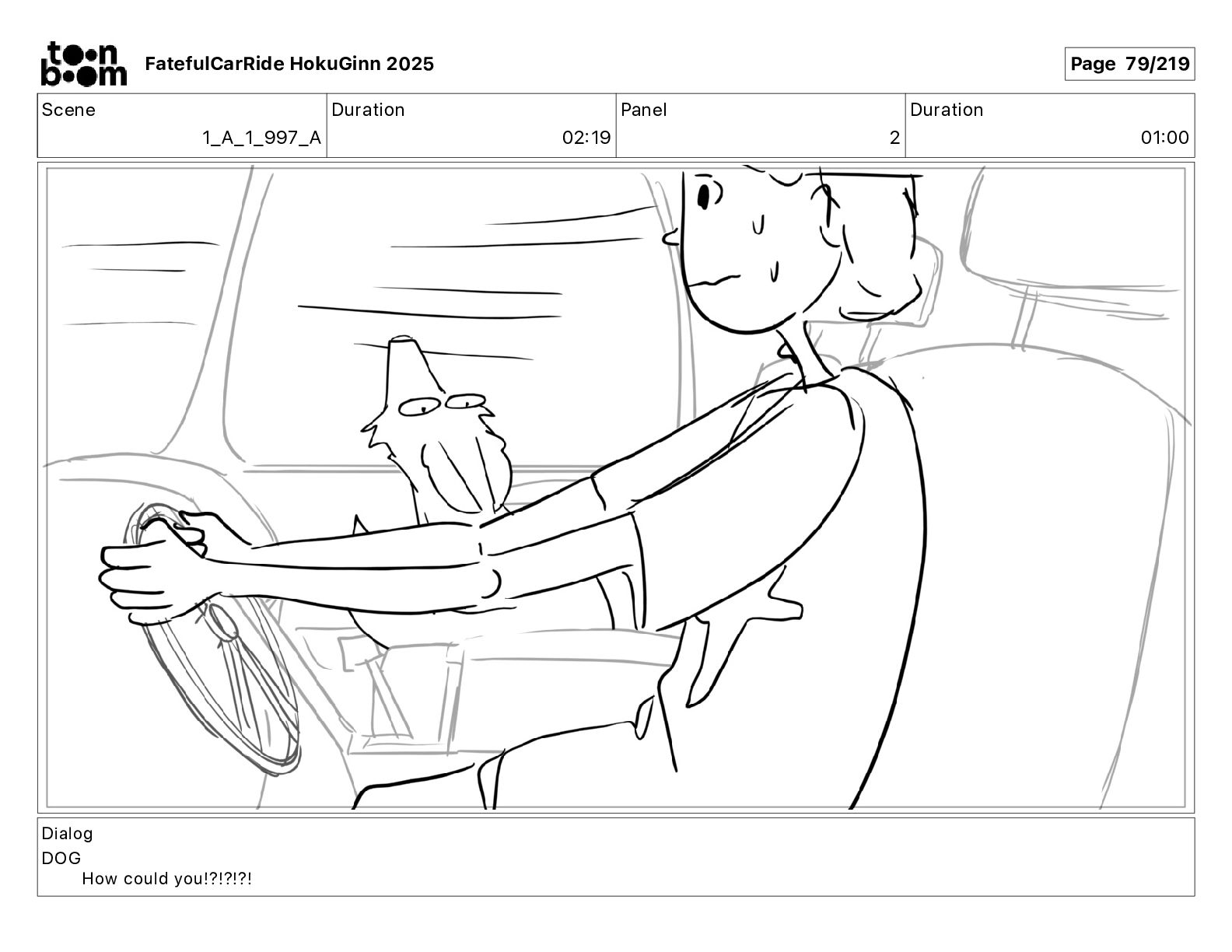 toon boom FatefulCarRide HokuGinn 2025

Page 79/219

| Scene | Duration | Panel | Duration |
|---|---|---|---|
| 1_A_1_997_A | 02:19 | 2 | 01:00 |

Dialog
DOG
How could you!?!?!?!