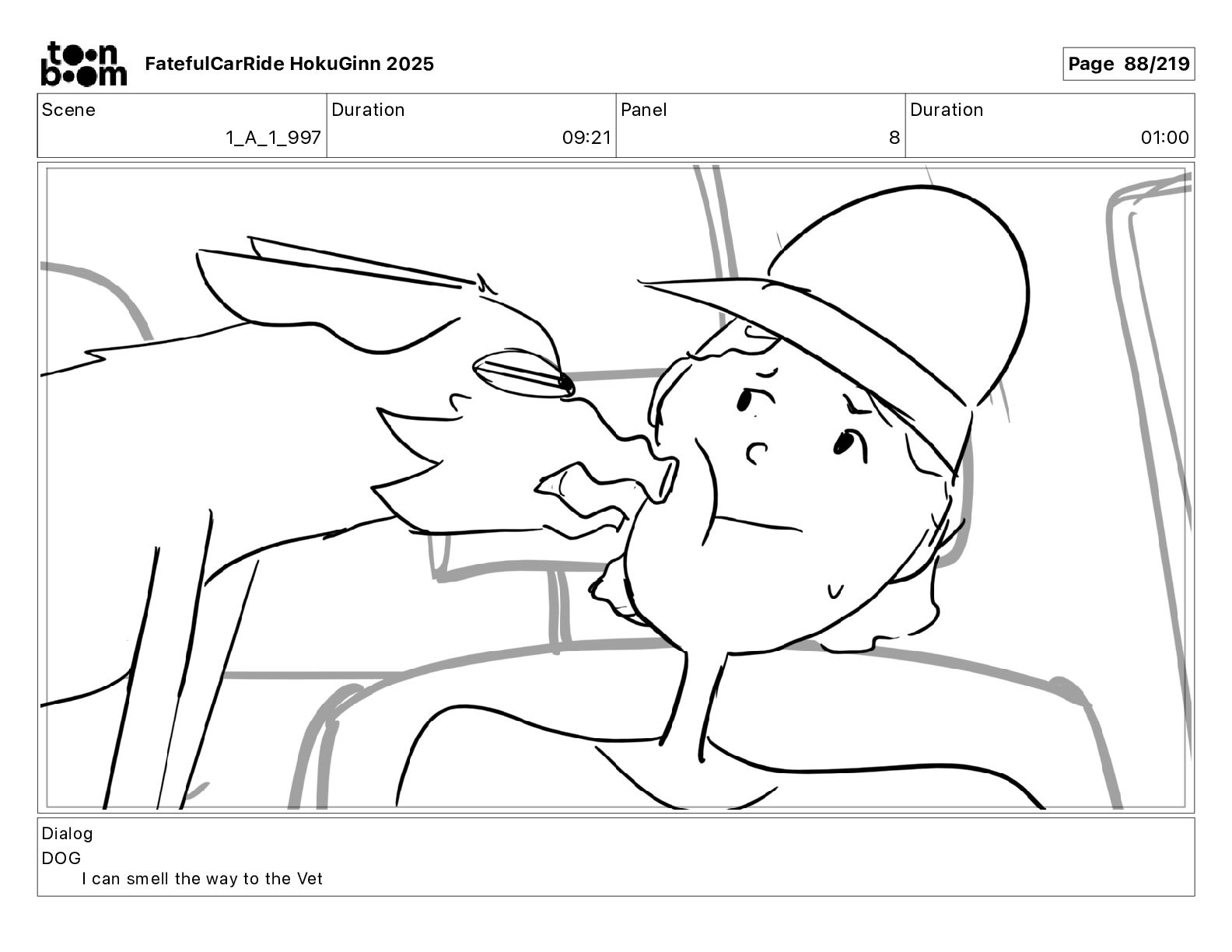 toon boom FatefulCarRide HokuGinn 2025

Page 88/219

| Scene | Duration | Panel | Duration |
|---|---|---|---|
| 1_A_1_997 | 09:21 | 8 | 01:00 |

Dialog
DOG
I can smell the way to the Vet