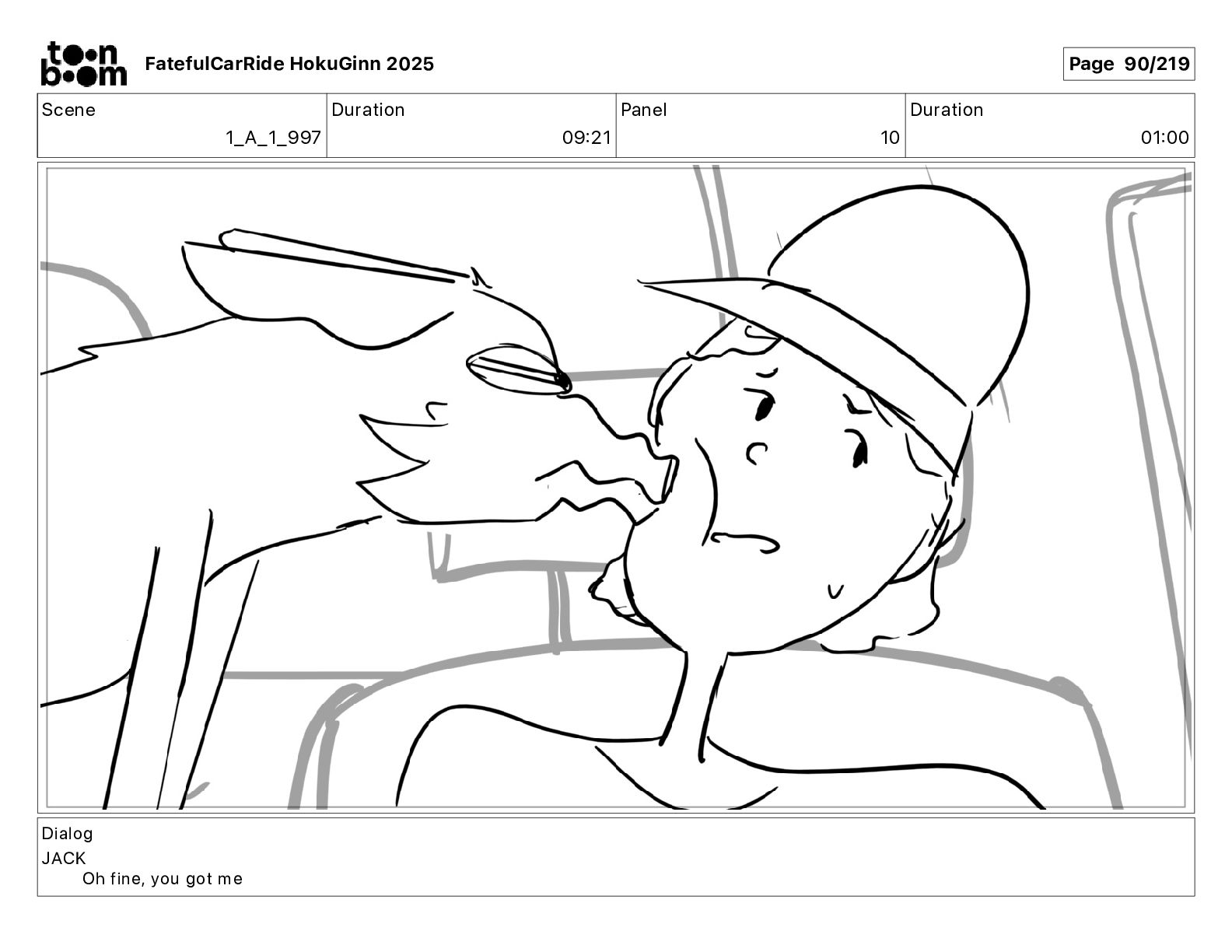 toon boom FatefulCarRide HokuGinn 2025

Page 90/219

| Scene | Duration | Panel | Duration |
|---|---|---|---|
| 1_A_1_997 | 09:21 | 10 | 01:00 |

Dialog
JACK
Oh fine, you got me