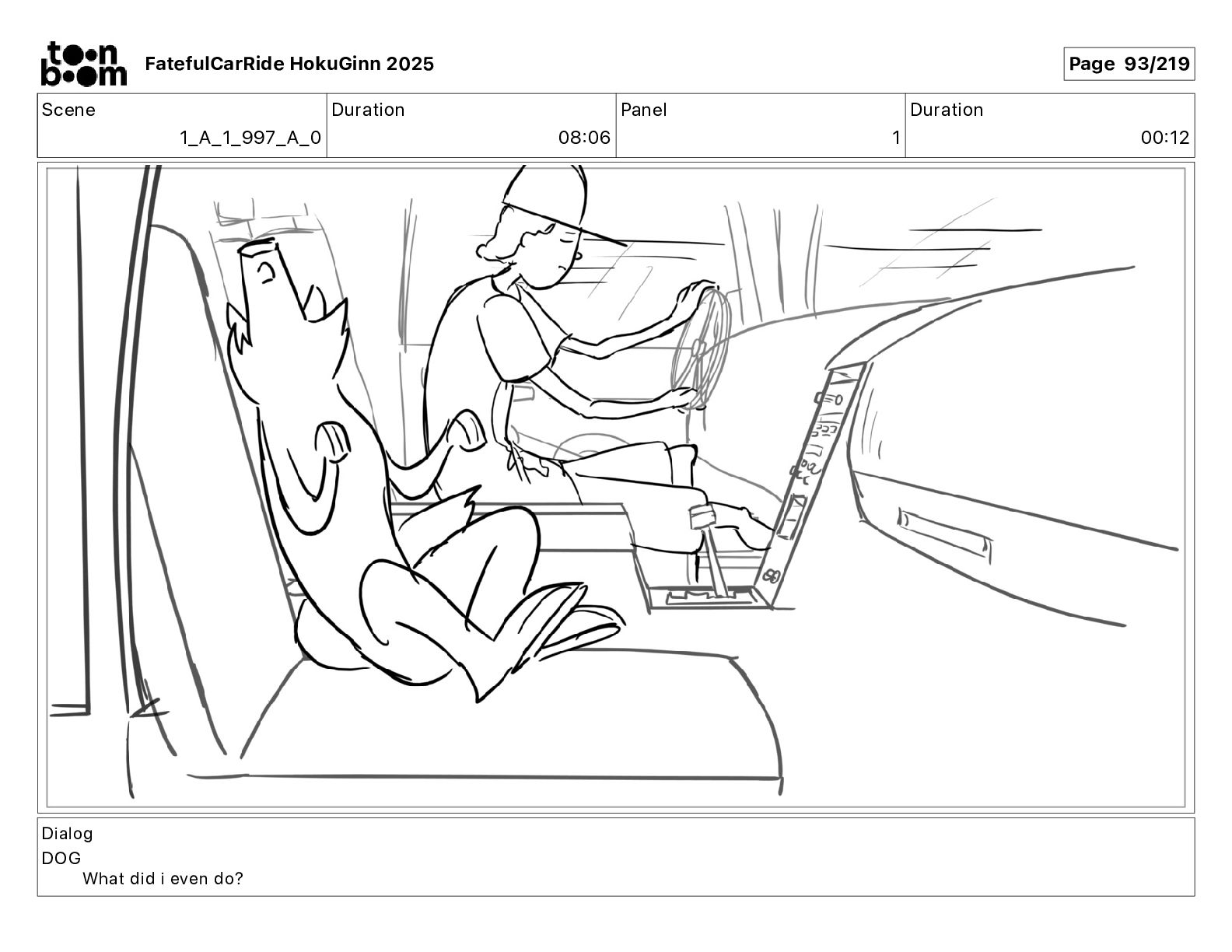 toon boom FatefulCarRide HokuGinn 2025

Page 93/219

| Scene | Duration | Panel | Duration |
|---|---|---|---|
| 1_A_1_997_A_0 | 08:06 | 1 | 00:12 |

Dialog
DOG
What did i even do?