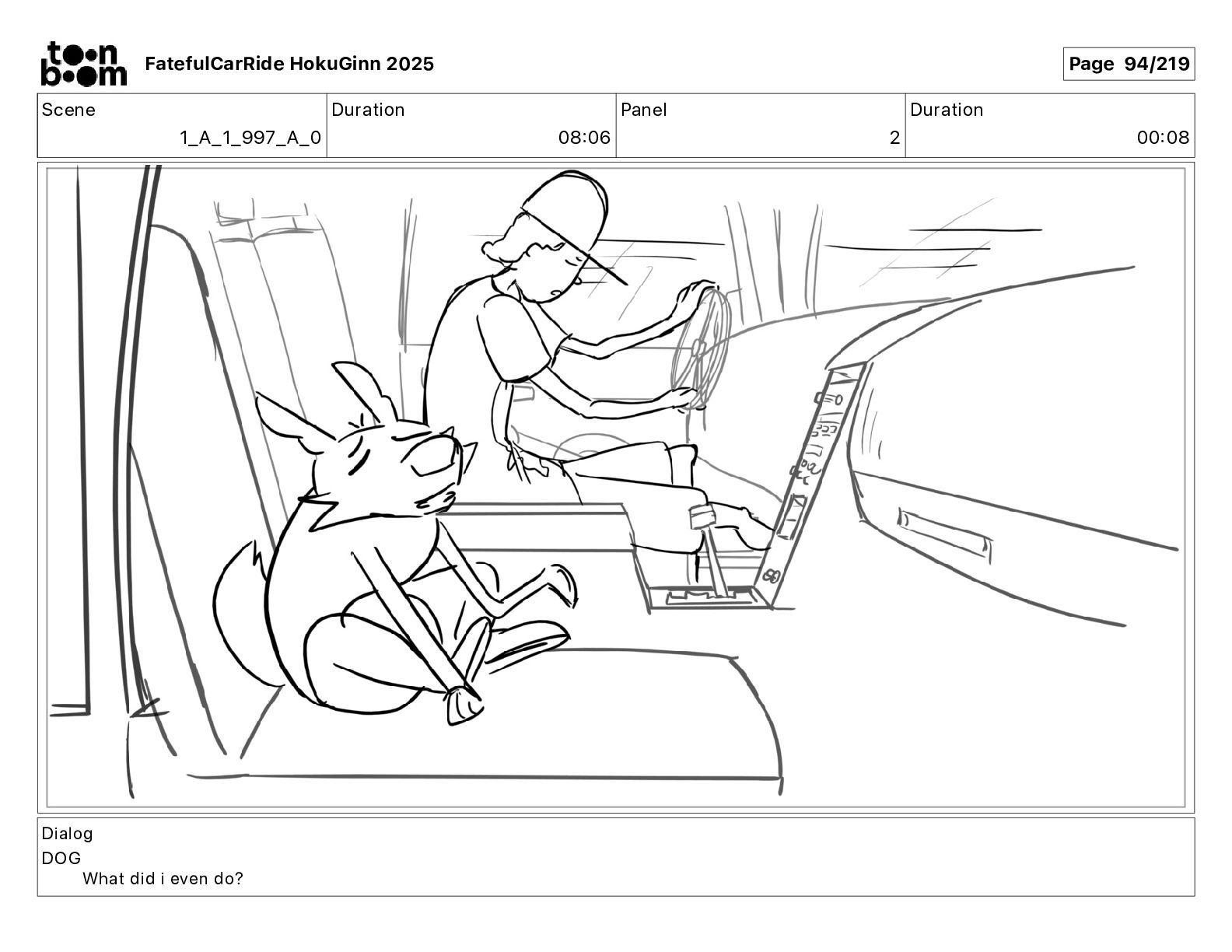 toon boom FatefulCarRide HokuGinn 2025

Page 94/219

| Scene | Duration | Panel | Duration |
|---|---|---|---|
| 1_A_1_997_A_0 | 08:06 | 2 | 00:08 |

Dialog
DOG
What did i even do?