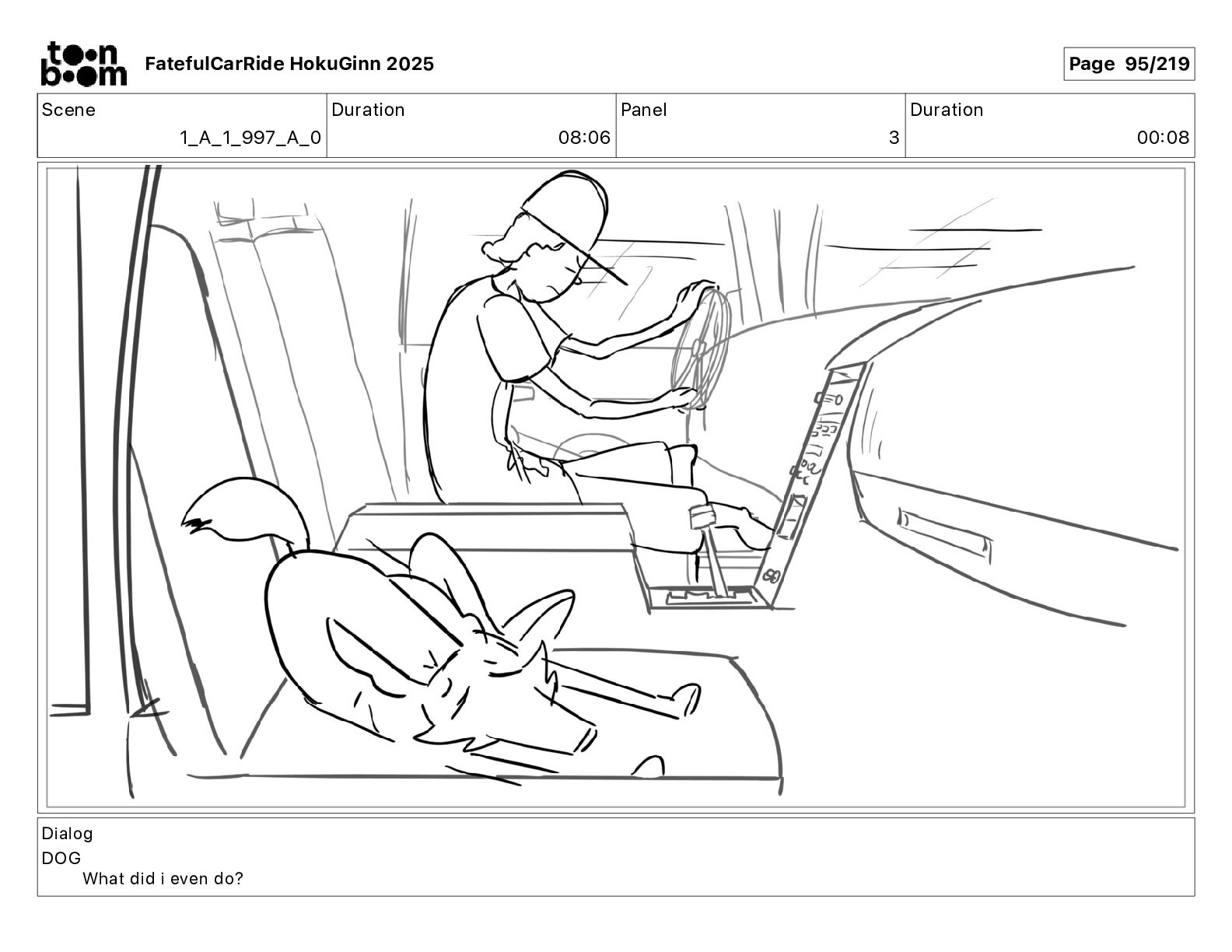 toon boom FatefulCarRide HokuGinn 2025

Page 95/219

| Scene | Duration | Panel | Duration |
|---|---|---|---|
| 1_A_1_997_A_0 | 08:06 | 3 | 00:08 |

Dialog
DOG
What did i even do?