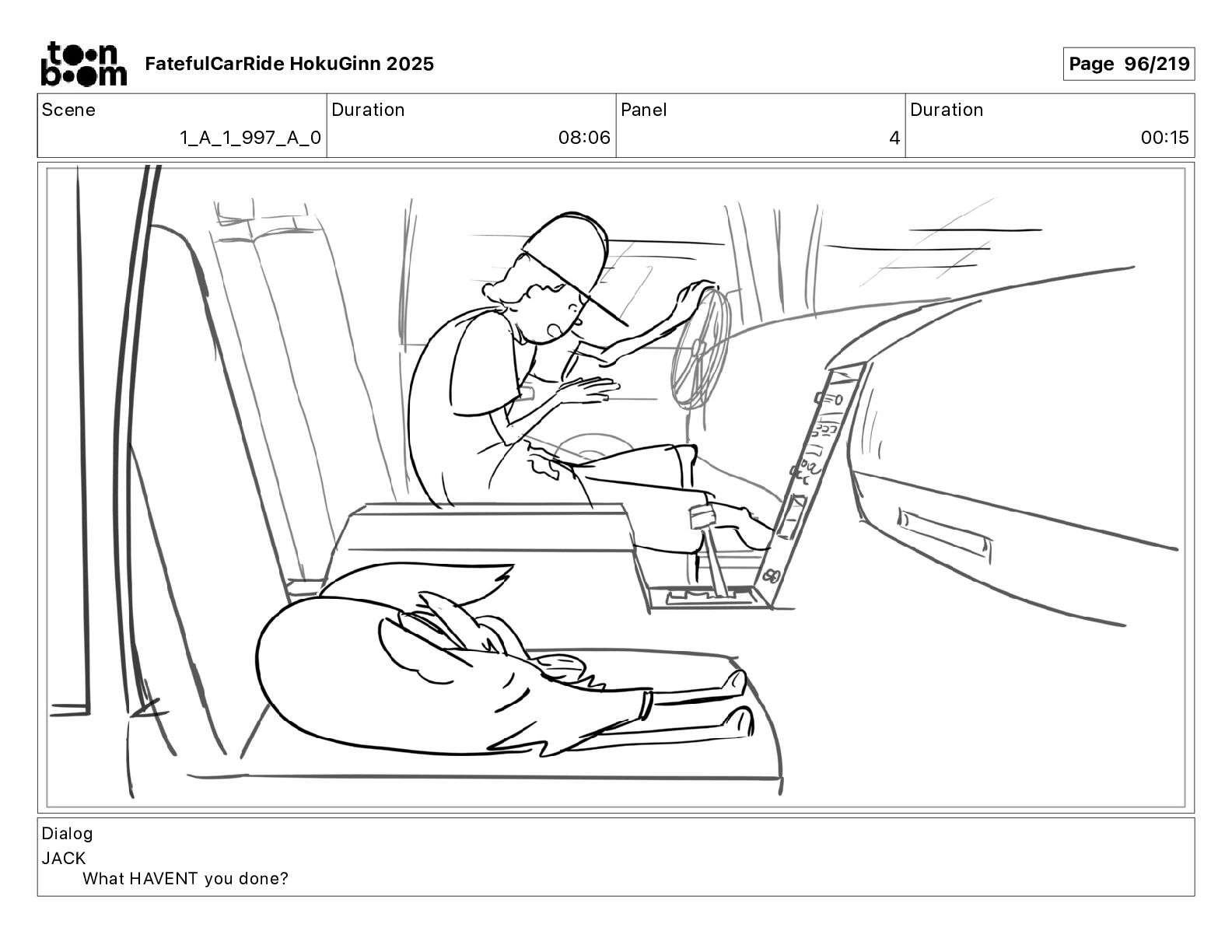 toon boom FatefulCarRide HokuGinn 2025

Page 96/219

| Scene | Duration | Panel | Duration |
|---|---|---|---|
| 1_A_1_997_A_0 | 08:06 | 4 | 00:15 |

Dialog
JACK
What HAVENT you done?