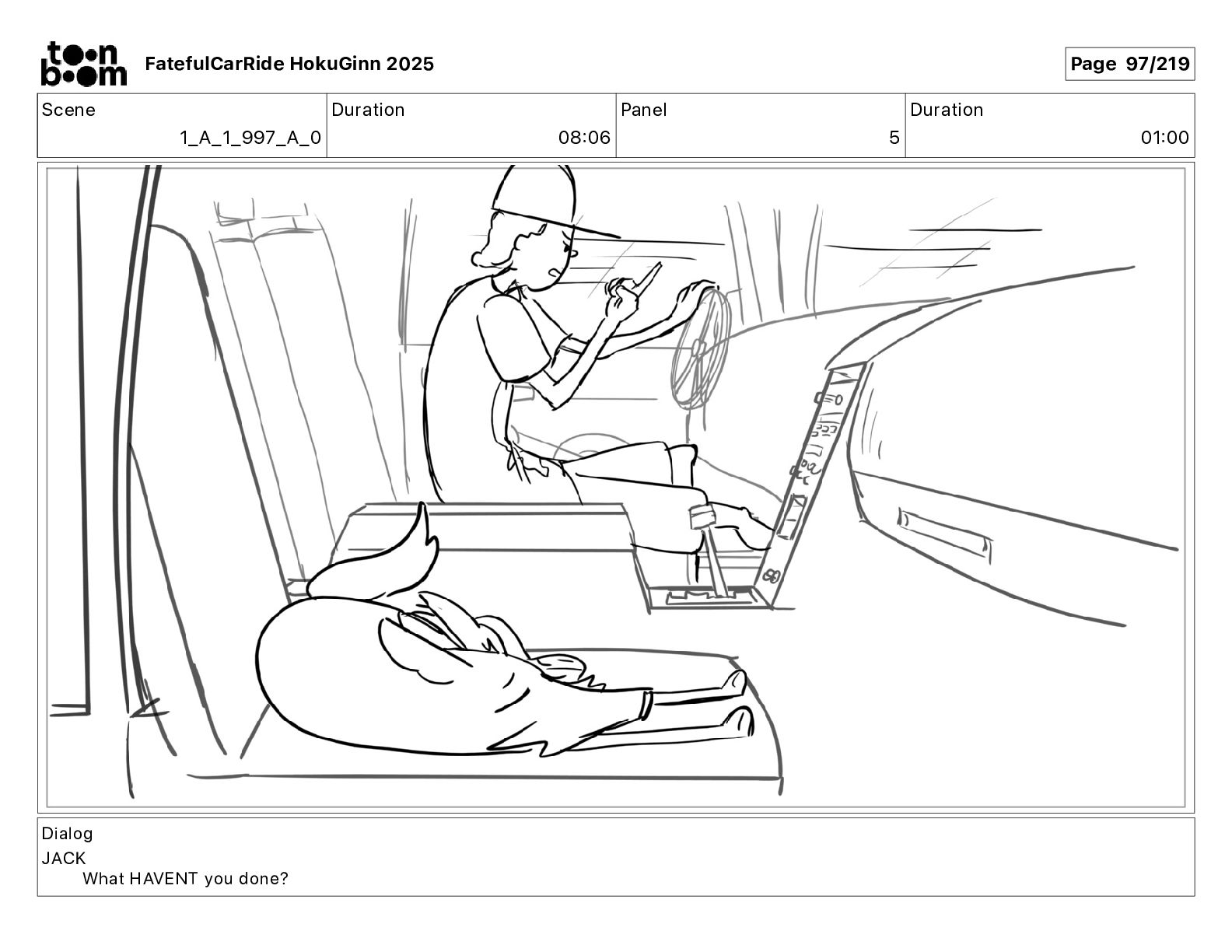 toon boom FatefulCarRide HokuGinn 2025

Page 97/219

| Scene | Duration | Panel | Duration |
|---|---|---|---|
| 1_A_1_997_A_0 | 08:06 | 5 | 01:00 |

Dialog
JACK
What HAVENT you done?