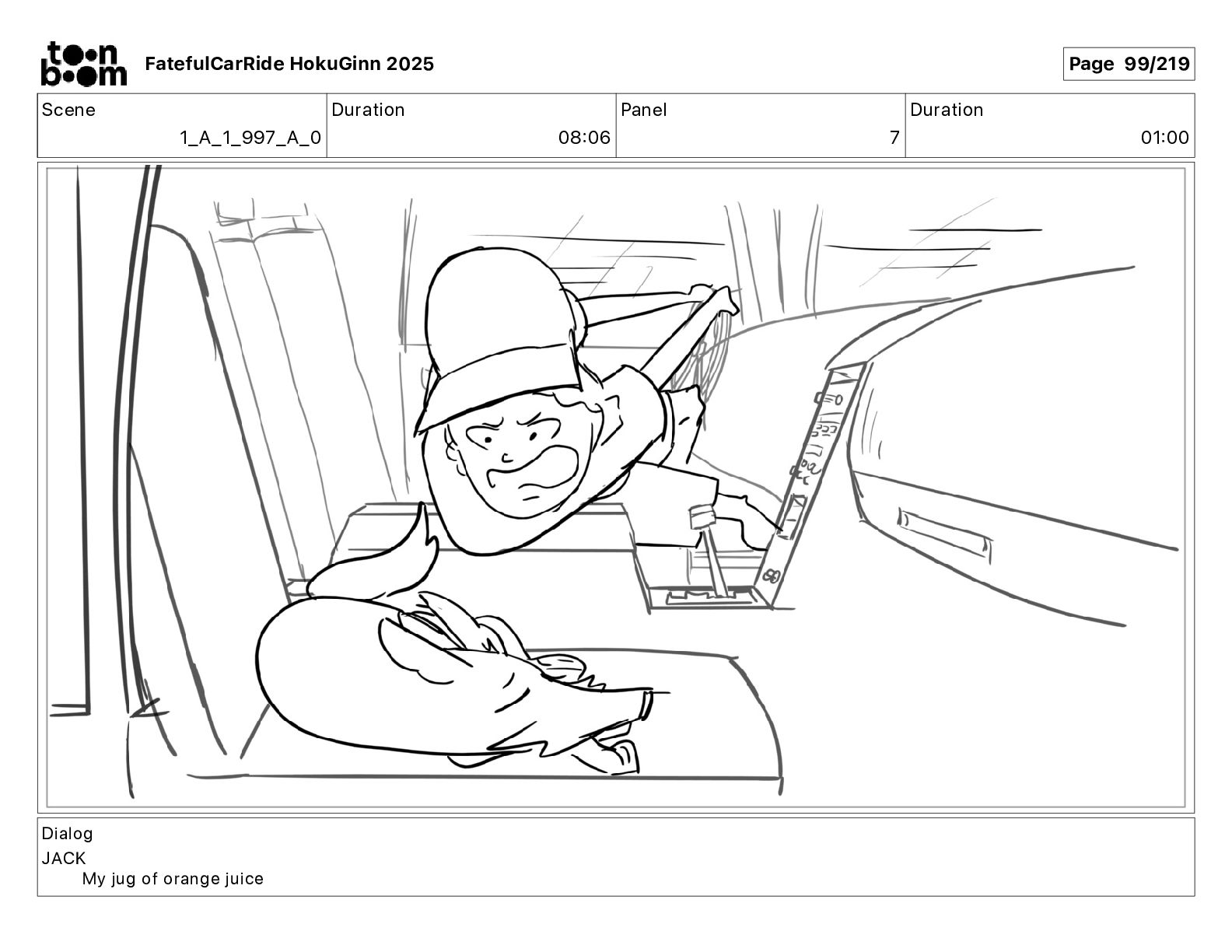 toon boom FatefulCarRide HokuGinn 2025

Page 99/219

| Scene | Duration | Panel | Duration |
|---|---|---|---|
| 1_A_1_997_A_0 | 08:06 | 7 | 01:00 |

Dialog
JACK
My jug of orange juice