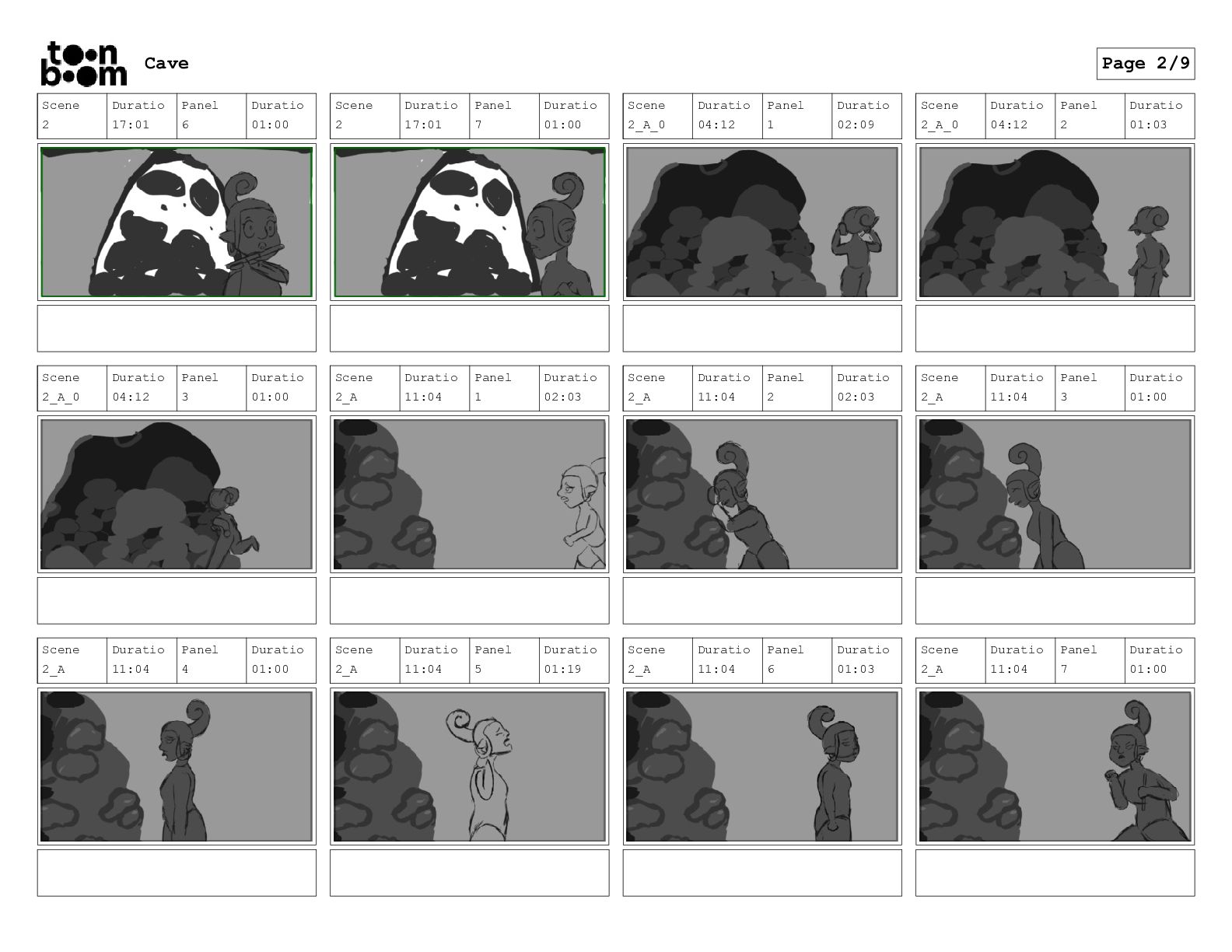 toon boom Cave

Page 2/9

| Scene | Duratio | Panel | Duratio |
|---|---|---|---|
| 2 | 17:01 | 6 | 01:00 |

| Scene | Duratio | Panel | Duratio |
|---|---|---|---|
| 2 | 17:01 | 7 | 01:00 |

| Scene | Duratio | Panel | Duratio |
|---|---|---|---|
| 2_A_0 | 04:12 | 1 | 02:09 |

| Scene | Duratio | Panel | Duratio |
|---|---|---|---|
| 2_A_0 | 04:12 | 2 | 01:03 |

| Scene | Duratio | Panel | Duratio |
|---|---|---|---|
| 2_A_0 | 04:12 | 3 | 01:00 |

| Scene | Duratio | Panel | Duratio |
|---|---|---|---|
| 2_A | 11:04 | 1 | 02:03 |

| Scene | Duratio | Panel | Duratio |
|---|---|---|---|
| 2_A | 11:04 | 2 | 02:03 |

| Scene | Duratio | Panel | Duratio |
|---|---|---|---|
| 2_A | 11:04 | 3 | 01:00 |

| Scene | Duratio | Panel | Duratio |
|---|---|---|---|
| 2_A | 11:04 | 4 | 01:00 |

| Scene | Duratio | Panel | Duratio |
|---|---|---|---|
| 2_A | 11:04 | 5 | 01:19 |

| Scene | Duratio | Panel | Duratio |
|---|---|---|---|
| 2_A | 11:04 | 6 | 01:03 |

| Scene | Duratio | Panel | Duratio |
|---|---|---|---|
| 2_A | 11:04 | 7 | 01:00 |