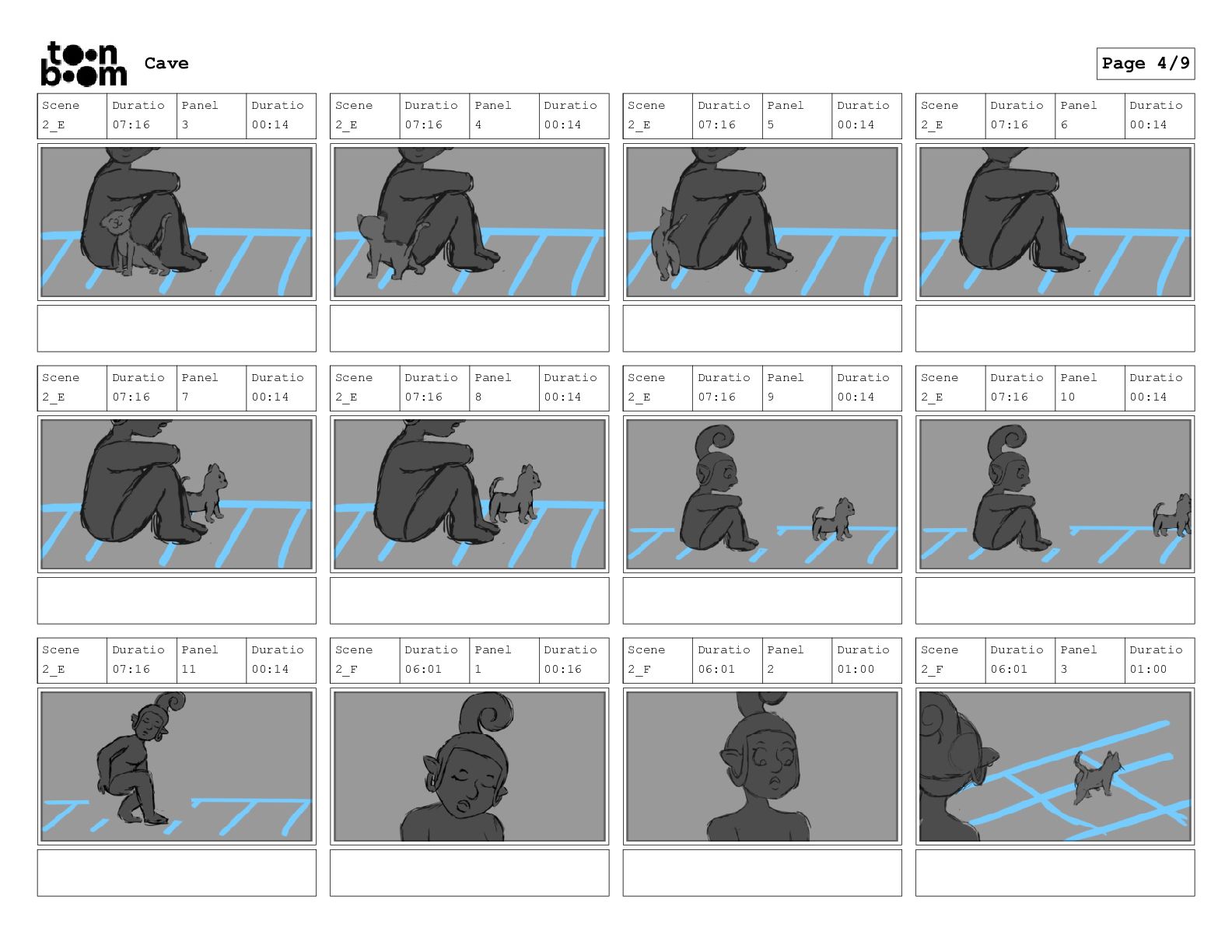 toon boom Cave

Page 4/9

| Scene | Duratio | Panel | Duratio |
|---|---|---|---|
| 2_E | 07:16 | 3 | 00:14 |

| Scene | Duratio | Panel | Duratio |
|---|---|---|---|
| 2_E | 07:16 | 4 | 00:14 |

| Scene | Duratio | Panel | Duratio |
|---|---|---|---|
| 2_E | 07:16 | 5 | 00:14 |

| Scene | Duratio | Panel | Duratio |
|---|---|---|---|
| 2_E | 07:16 | 6 | 00:14 |

| Scene | Duratio | Panel | Duratio |
|---|---|---|---|
| 2_E | 07:16 | 7 | 00:14 |

| Scene | Duratio | Panel | Duratio |
|---|---|---|---|
| 2_E | 07:16 | 8 | 00:14 |

| Scene | Duratio | Panel | Duratio |
|---|---|---|---|
| 2_E | 07:16 | 9 | 00:14 |

| Scene | Duratio | Panel | Duratio |
|---|---|---|---|
| 2_E | 07:16 | 10 | 00:14 |

| Scene | Duratio | Panel | Duratio |
|---|---|---|---|
| 2_E | 07:16 | 11 | 00:14 |

| Scene | Duratio | Panel | Duratio |
|---|---|---|---|
| 2_F | 06:01 | 1 | 00:16 |

| Scene | Duratio | Panel | Duratio |
|---|---|---|---|
| 2_F | 06:01 | 2 | 01:00 |

| Scene | Duratio | Panel | Duratio |
|---|---|---|---|
| 2_F | 06:01 | 3 | 01:00 |