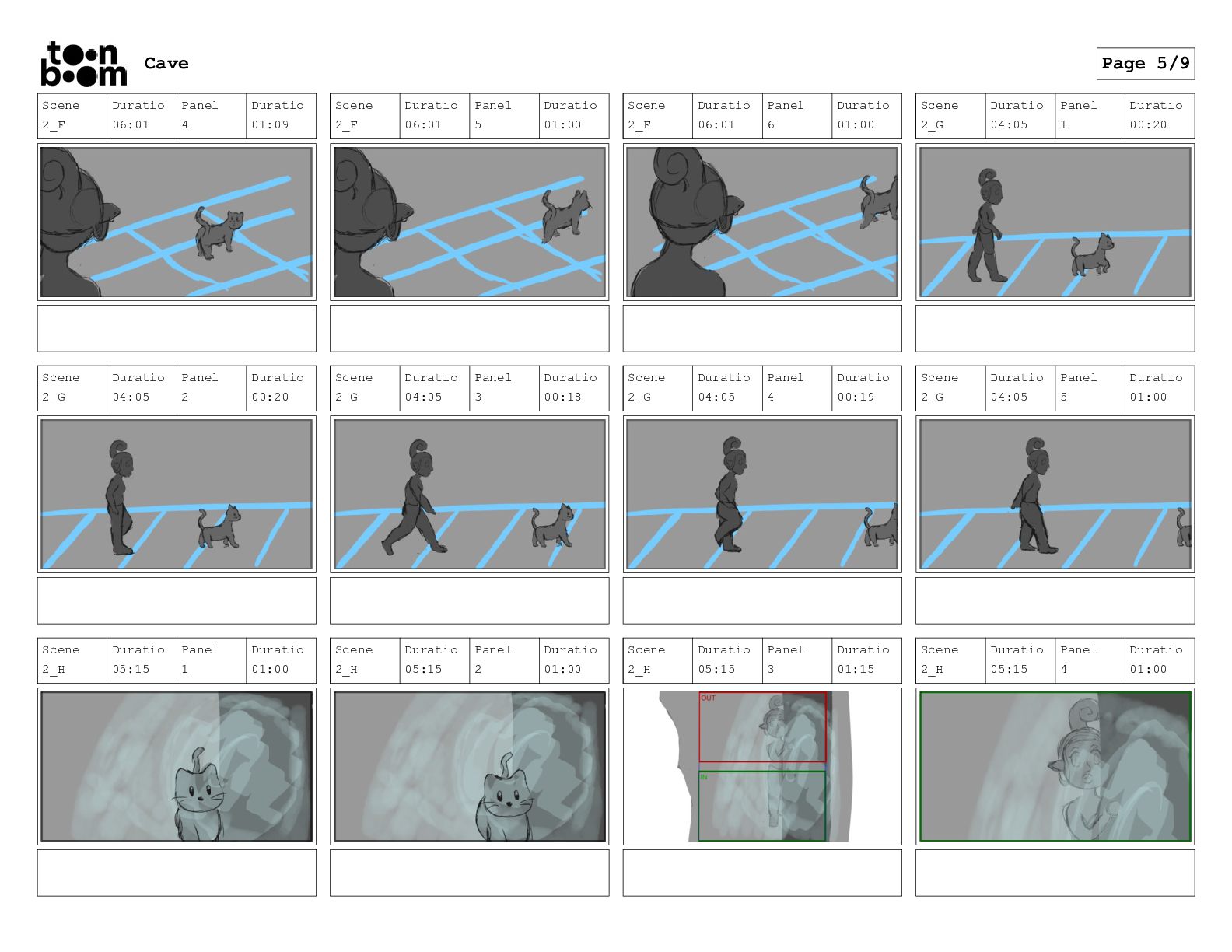 toon boom Cave

Page 5/9

| Scene | Duratio | Panel | Duratio |
|---|---|---|---|
| 2_F | 06:01 | 4 | 01:09 |

| Scene | Duratio | Panel | Duratio |
|---|---|---|---|
| 2_F | 06:01 | 5 | 01:00 |

| Scene | Duratio | Panel | Duratio |
|---|---|---|---|
| 2_F | 06:01 | 6 | 01:00 |

| Scene | Duratio | Panel | Duratio |
|---|---|---|---|
| 2_G | 04:05 | 1 | 00:20 |

| Scene | Duratio | Panel | Duratio |
|---|---|---|---|
| 2_G | 04:05 | 2 | 00:20 |

| Scene | Duratio | Panel | Duratio |
|---|---|---|---|
| 2_G | 04:05 | 3 | 00:18 |

| Scene | Duratio | Panel | Duratio |
|---|---|---|---|
| 2_G | 04:05 | 4 | 00:19 |

| Scene | Duratio | Panel | Duratio |
|---|---|---|---|
| 2_G | 04:05 | 5 | 01:00 |

| Scene | Duratio | Panel | Duratio |
|---|---|---|---|
| 2_H | 05:15 | 1 | 01:00 |

| Scene | Duratio | Panel | Duratio |
|---|---|---|---|
| 2_H | 05:15 | 2 | 01:00 |

| Scene | Duratio | Panel | Duratio |
|---|---|---|---|
| 2_H | 05:15 | 3 | 01:15 |

OUT

IN

| Scene | Duratio | Panel | Duratio |
|---|---|---|---|
| 2_H | 05:15 | 4 | 01:00 |