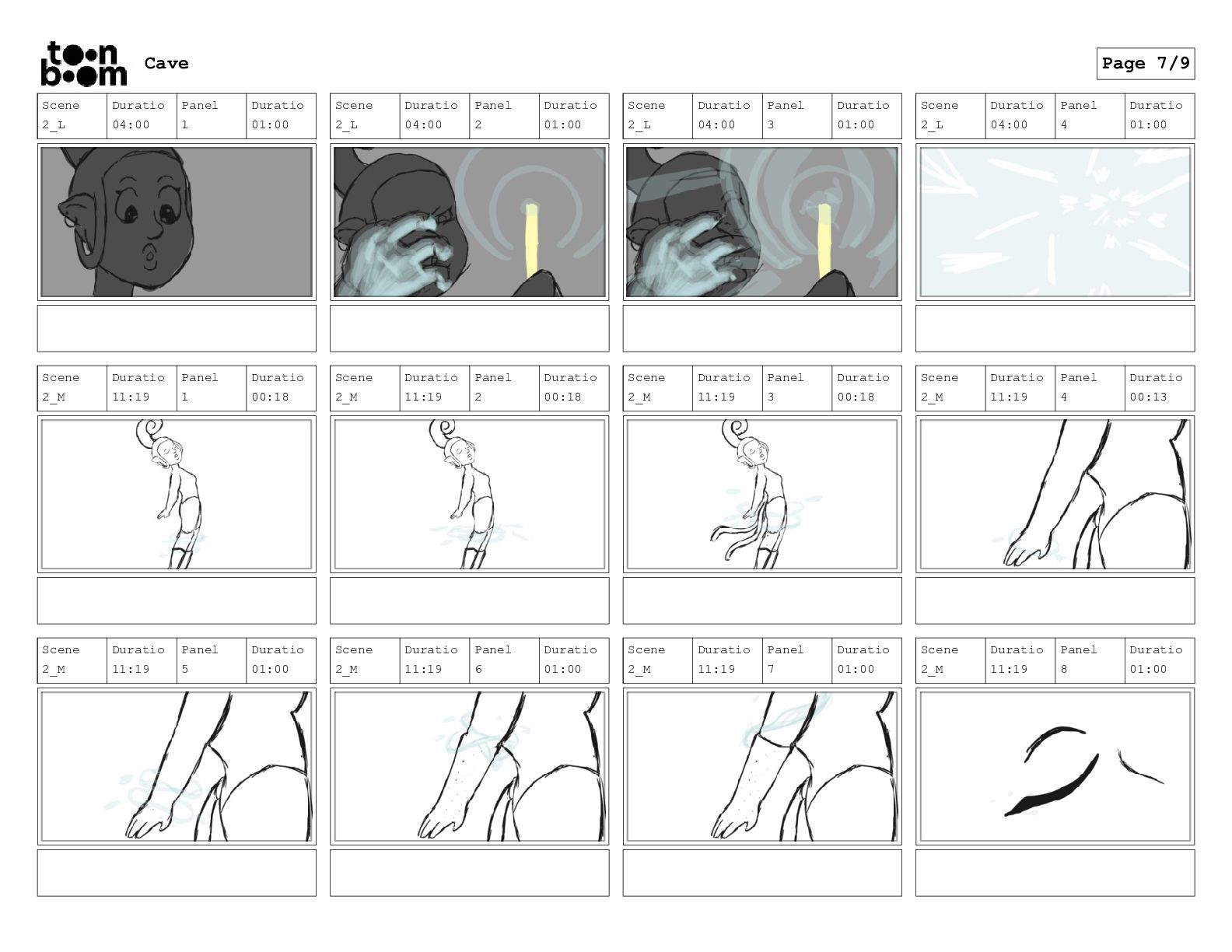 toon boom Cave

Page 7/9

| Scene | Duratio | Panel | Duratio |
|---|---|---|---|
| 2_L | 04:00 | 1 | 01:00 |

| Scene | Duratio | Panel | Duratio |
|---|---|---|---|
| 2_L | 04:00 | 2 | 01:00 |

| Scene | Duratio | Panel | Duratio |
|---|---|---|---|
| 2_L | 04:00 | 3 | 01:00 |

| Scene | Duratio | Panel | Duratio |
|---|---|---|---|
| 2_L | 04:00 | 4 | 01:00 |

| Scene | Duratio | Panel | Duratio |
|---|---|---|---|
| 2_M | 11:19 | 1 | 00:18 |

| Scene | Duratio | Panel | Duratio |
|---|---|---|---|
| 2_M | 11:19 | 2 | 00:18 |

| Scene | Duratio | Panel | Duratio |
|---|---|---|---|
| 2_M | 11:19 | 3 | 00:18 |

| Scene | Duratio | Panel | Duratio |
|---|---|---|---|
| 2_M | 11:19 | 4 | 00:13 |

| Scene | Duratio | Panel | Duratio |
|---|---|---|---|
| 2_M | 11:19 | 5 | 01:00 |

| Scene | Duratio | Panel | Duratio |
|---|---|---|---|
| 2_M | 11:19 | 6 | 01:00 |

| Scene | Duratio | Panel | Duratio |
|---|---|---|---|
| 2_M | 11:19 | 7 | 01:00 |

| Scene | Duratio | Panel | Duratio |
|---|---|---|---|
| 2_M | 11:19 | 8 | 01:00 |