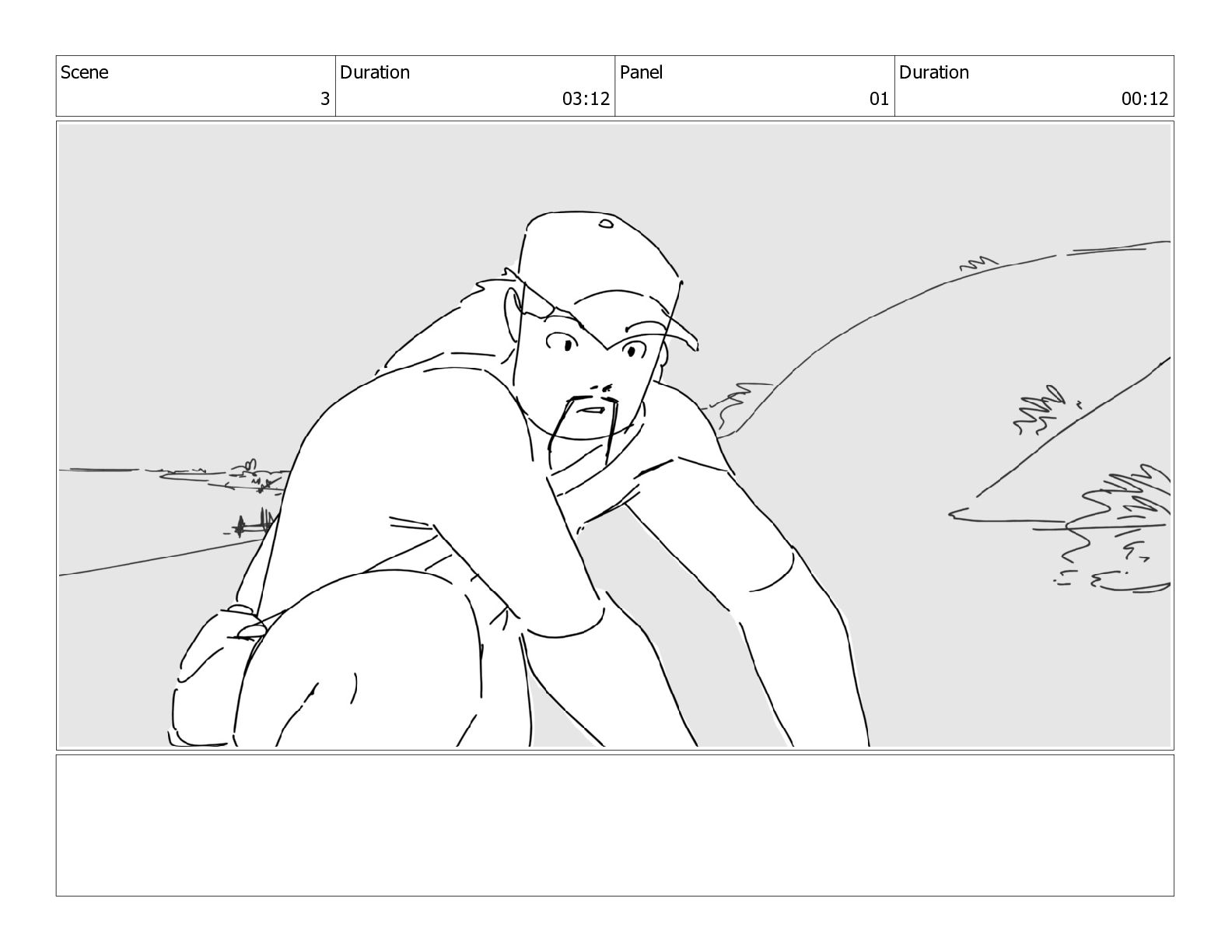 | Scene | Duration | Panel | Duration |
|---|---|---|---|
| 3 | 03:12 | 01 | 00:12 |