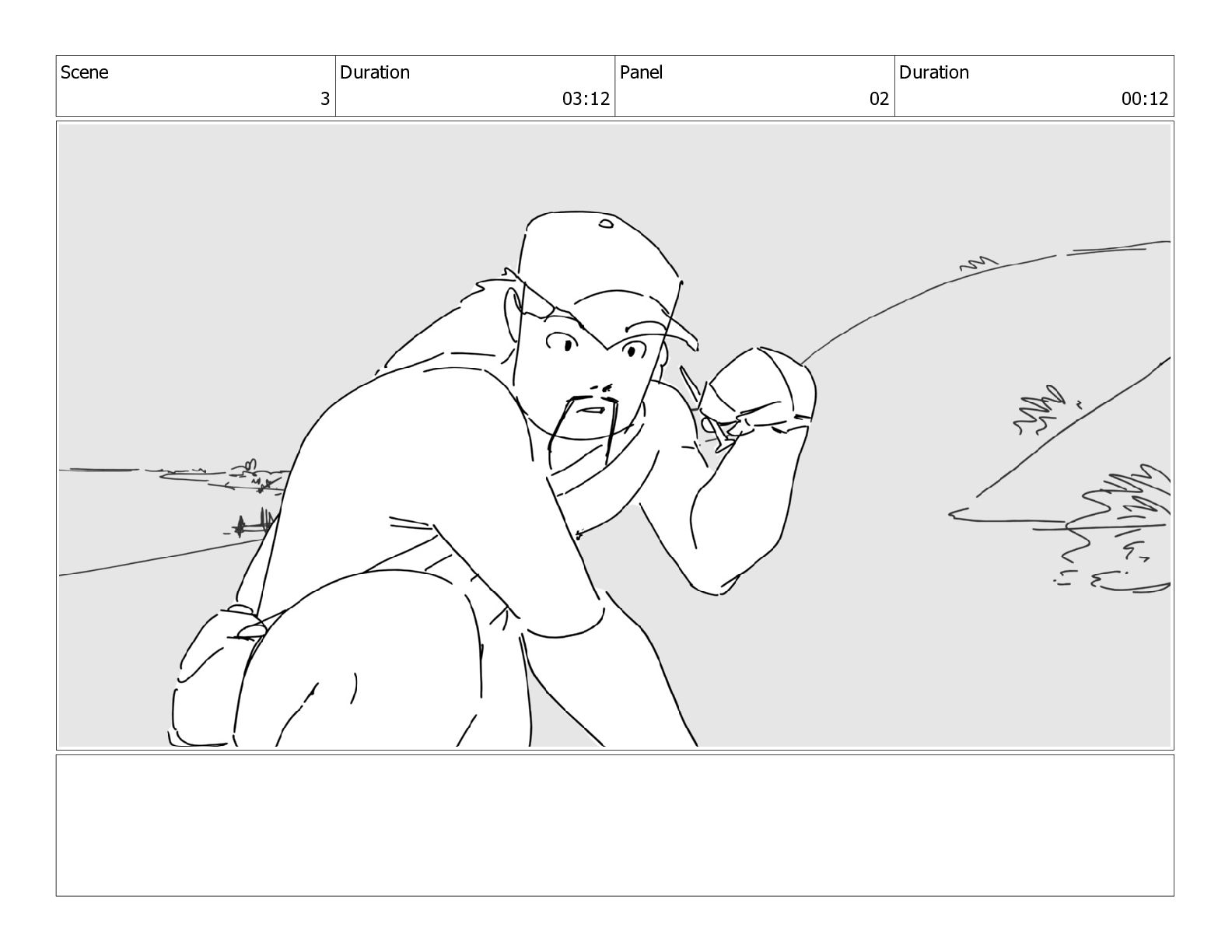 | Scene | Duration | Panel | Duration |
|---|---|---|---|
| 3 | 03:12 | 02 | 00:12 |