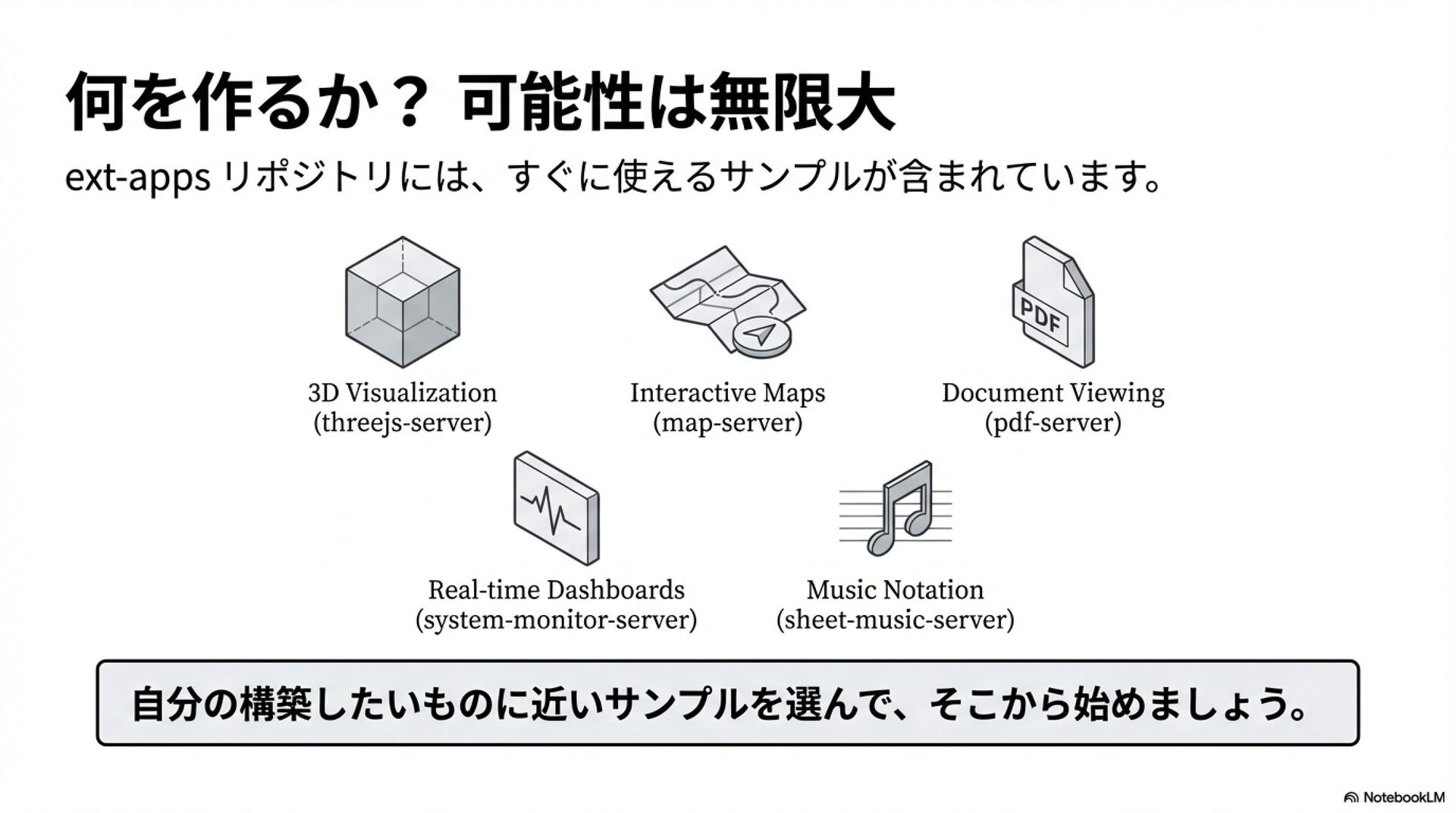 何を作るか？ 可能性は無限大

ext-apps リポジトリには、すぐに使えるサンプルが含まれています。

PDF

3D Visualization
(threejs-server)

Interactive Maps
(map-server)

Document Viewing
(pdf-server)

Real-time Dashboards
(system-monitor-server)

Music Notation
(sheet-music-server)

自分の構築したいものに近いサンプルを選んで、そこから始めましょう。

NotebookLM