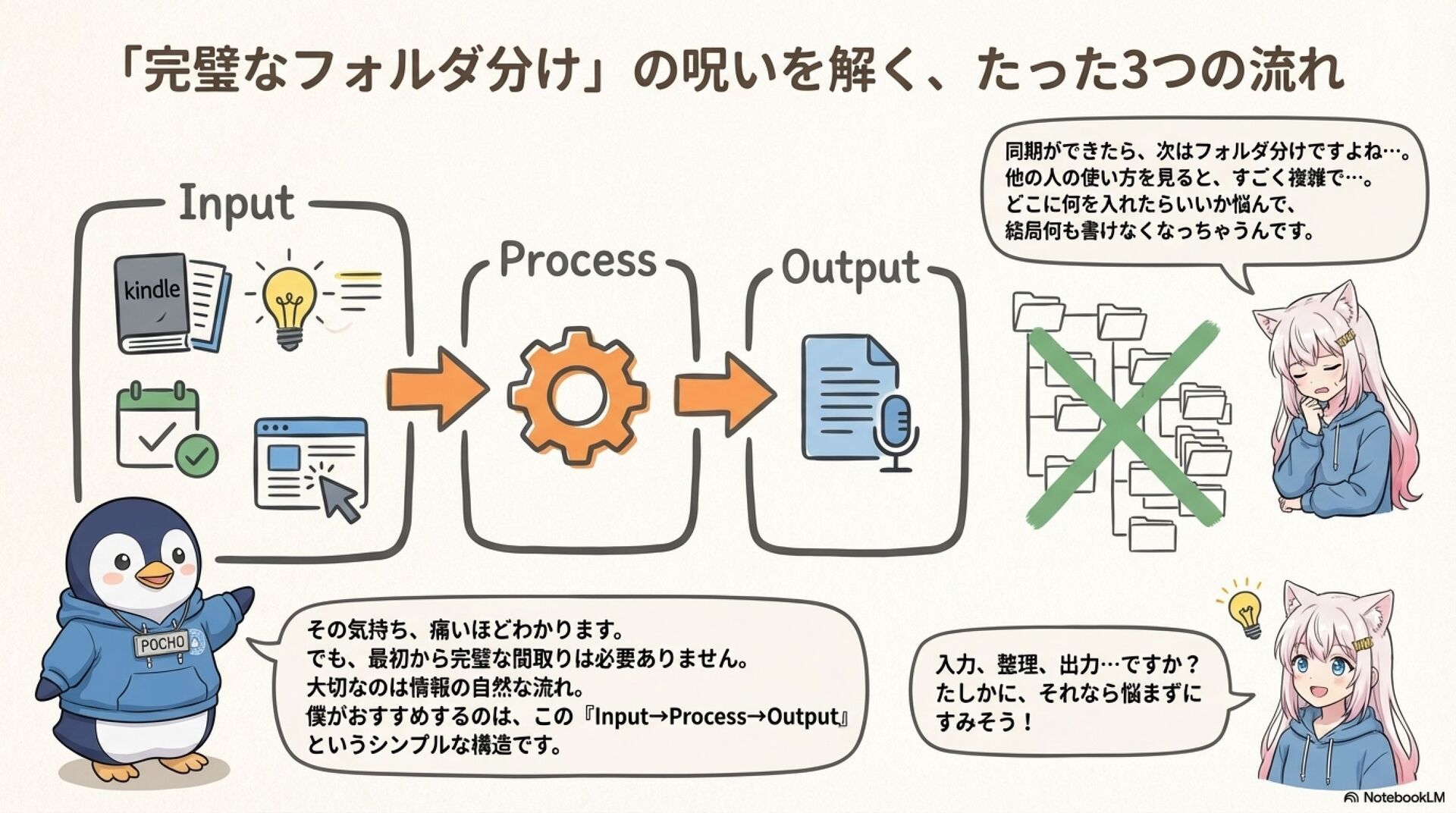 「完璧なフォルダ分け」の呪いを解く、たった3つの流れ

Input

kindle

Process

Output

同期ができたら、次はフォルダ分けですよね…。
他の人の使い方を見ると、すごく複雑で…。
どこに何を入れたらいいか悩んで、
結局何も書けなくなっちゃうんです。

POCHO

その気持ち、痛いほどわかります。
でも、最初から完璧な間取りは必要ありません。
大切なのは情報の自然な流れ。
僕がおすすめするのは、この『Input→Process→Output』
というシンプルな構造です。

入力、整理、出力…ですか？
たしかに、それなら悩まずに
すみそう！

NotebookLM