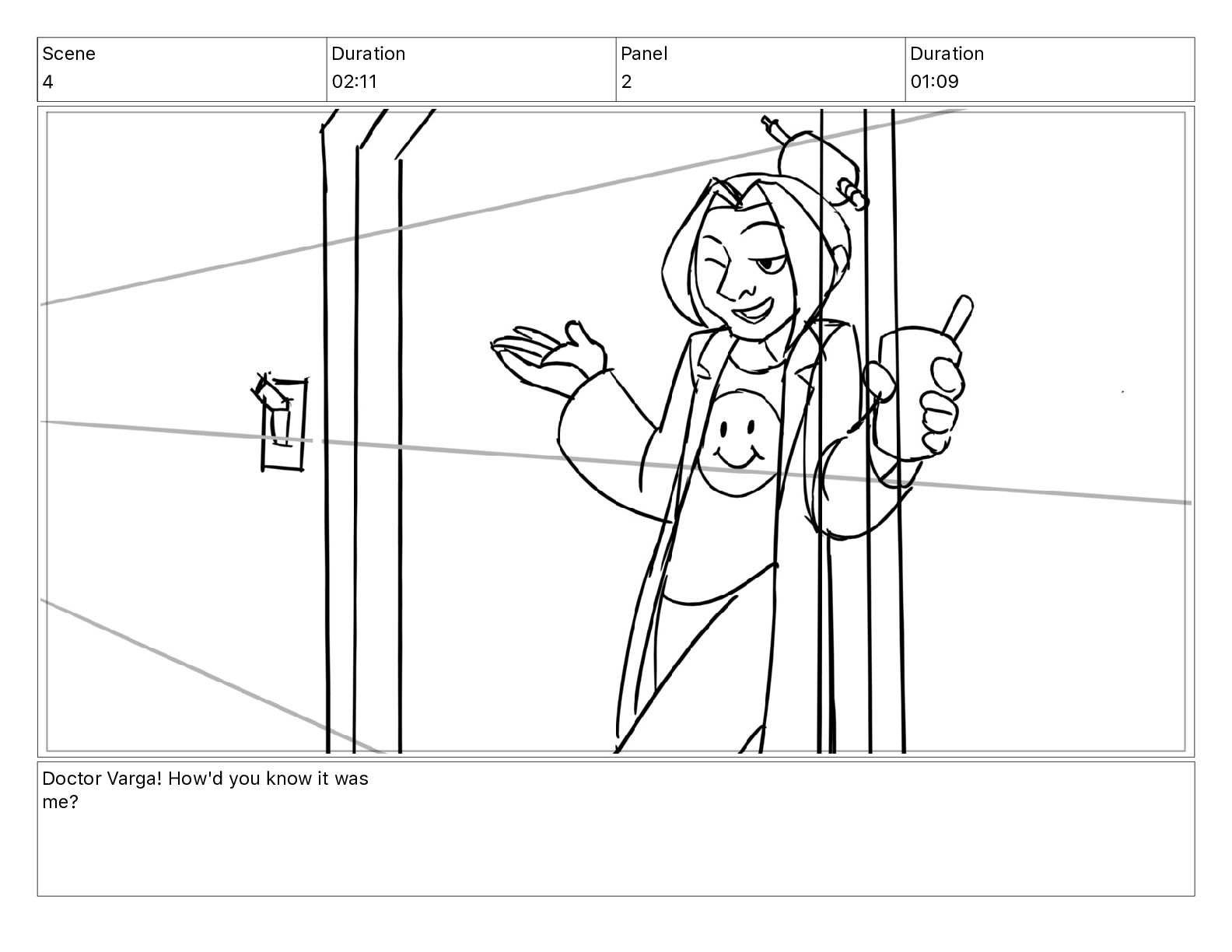 | Scene | Duration | Panel | Duration |
|---|---|---|---|
| 4 | 02:11 | 2 | 01:09 |

Doctor Varga! How'd you know it was me?