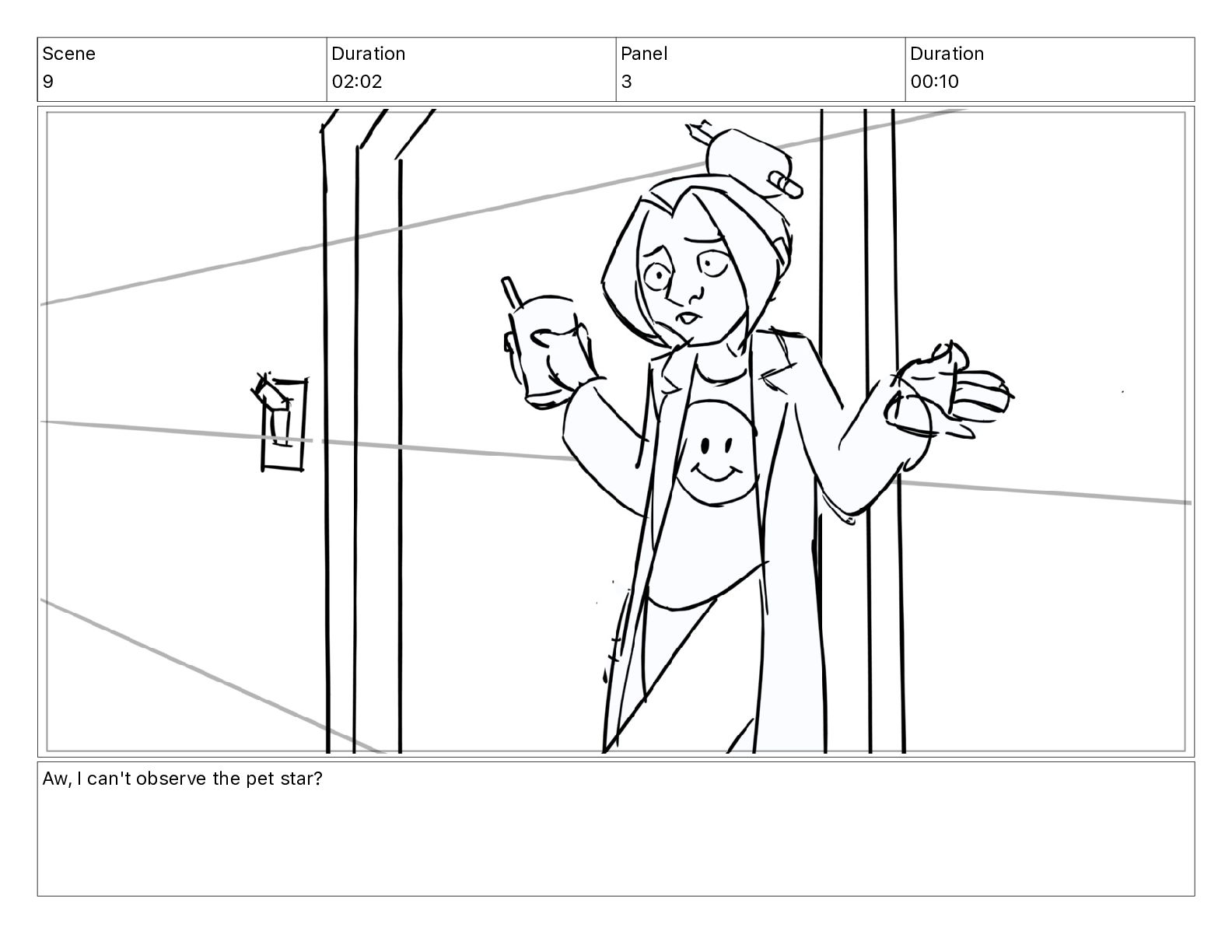 | Scene | Duration | Panel | Duration |
|---|---|---|---|
| 9 | 02:02 | 3 | 00:10 |

Aw, I can't observe the pet star?