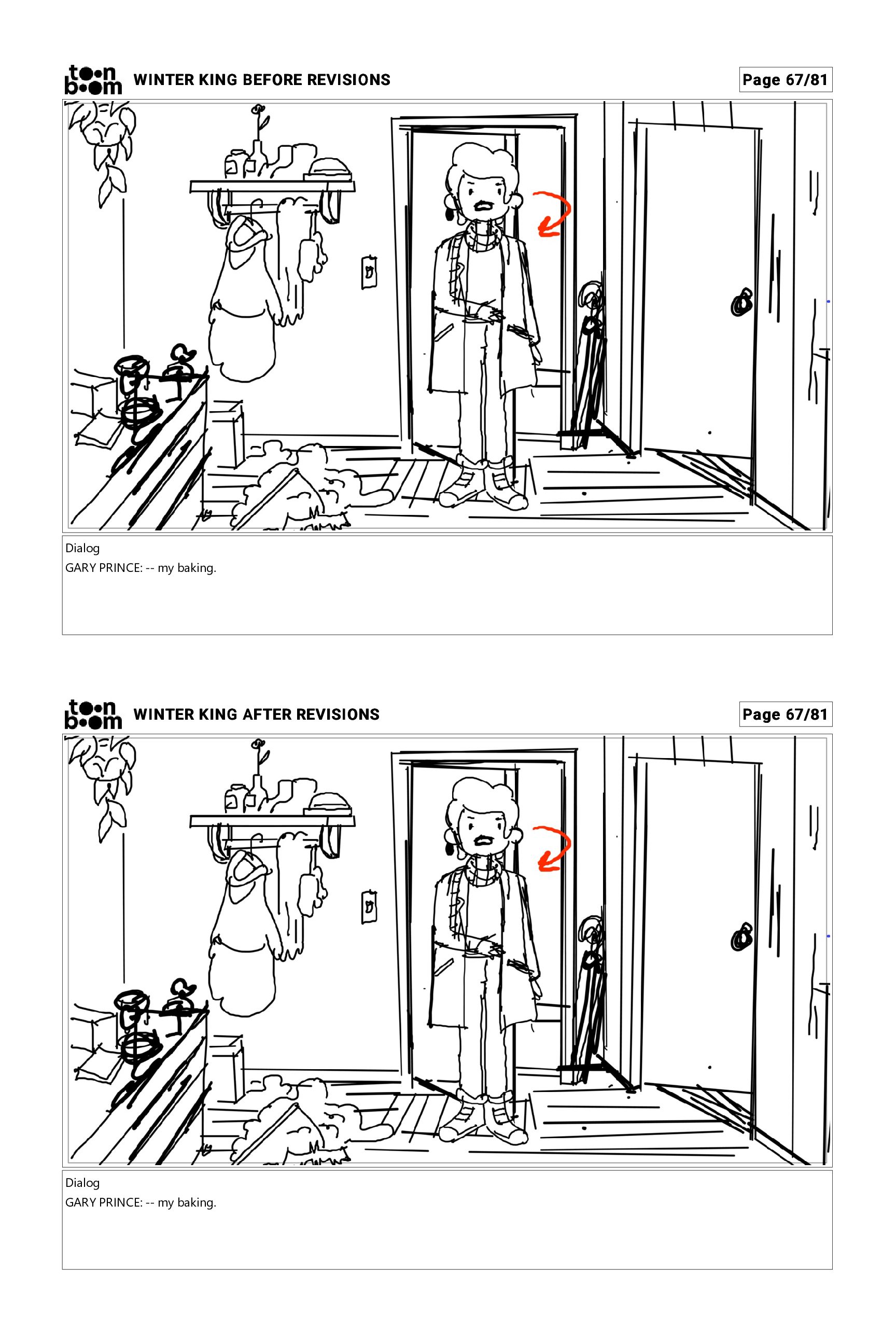 toon boom WINTER KING BEFORE REVISIONS

Page 67/81

Dialog
GARY PRINCE: -- my baking.

toon boom WINTER KING AFTER REVISIONS

Page 67/81

Dialog
GARY PRINCE: -- my baking.