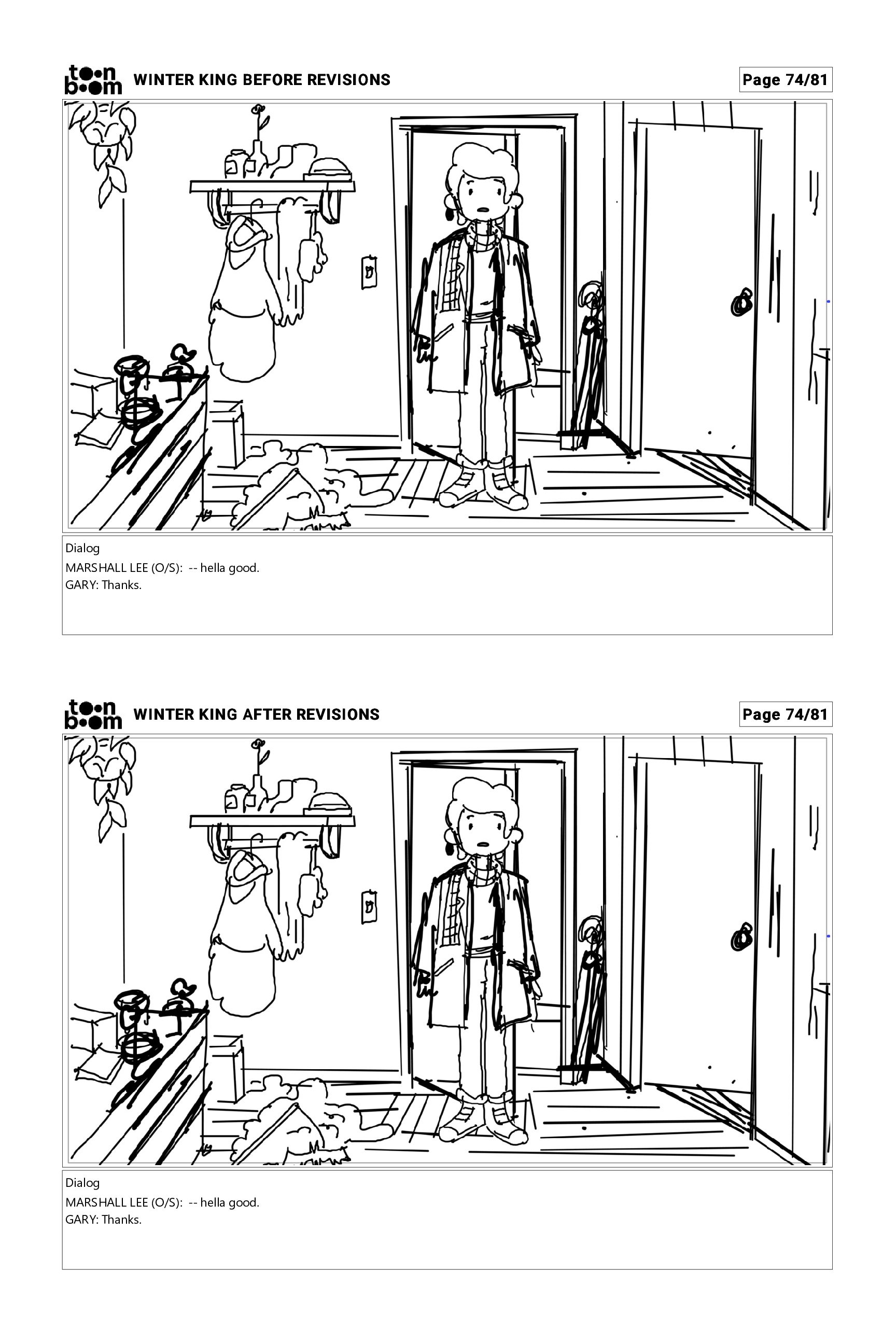 toon boom WINTER KING BEFORE REVISIONS

Page 74/81

Dialog
MARSHALL LEE (O/S): -- hella good.
GARY: Thanks.

toon boom WINTER KING AFTER REVISIONS

Page 74/81

Dialog
MARSHALL LEE (O/S): -- hella good.
GARY: Thanks.