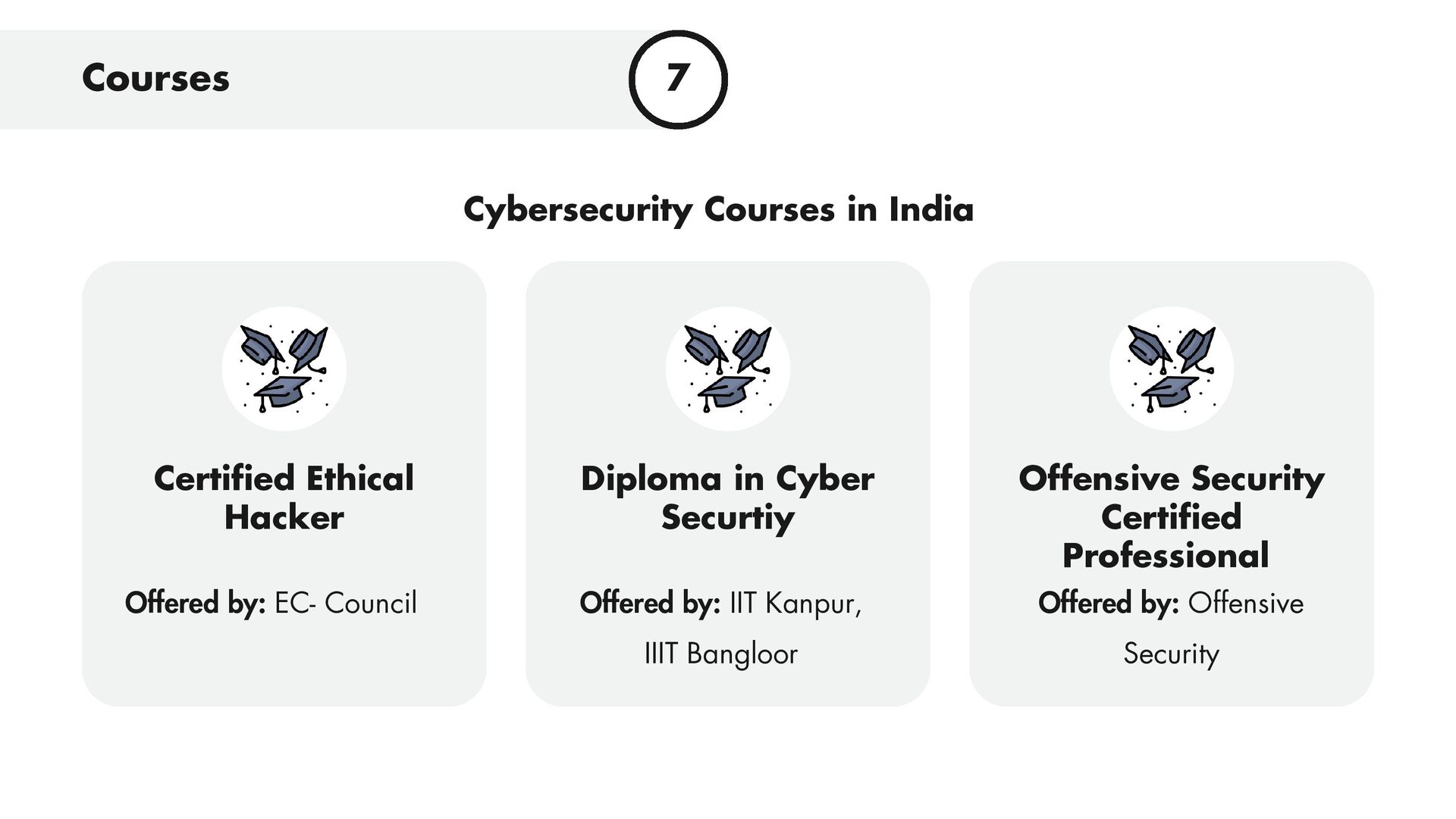 Courses

7

Cybersecurity Courses in India

Certified Ethical Hacker

Offered by: EC- Council

Diploma in Cyber Securtiy

Offered by: IIT Kanpur, IIIT Bangloor

Offensive Security Certified Professional

Offered by: Offensive Security