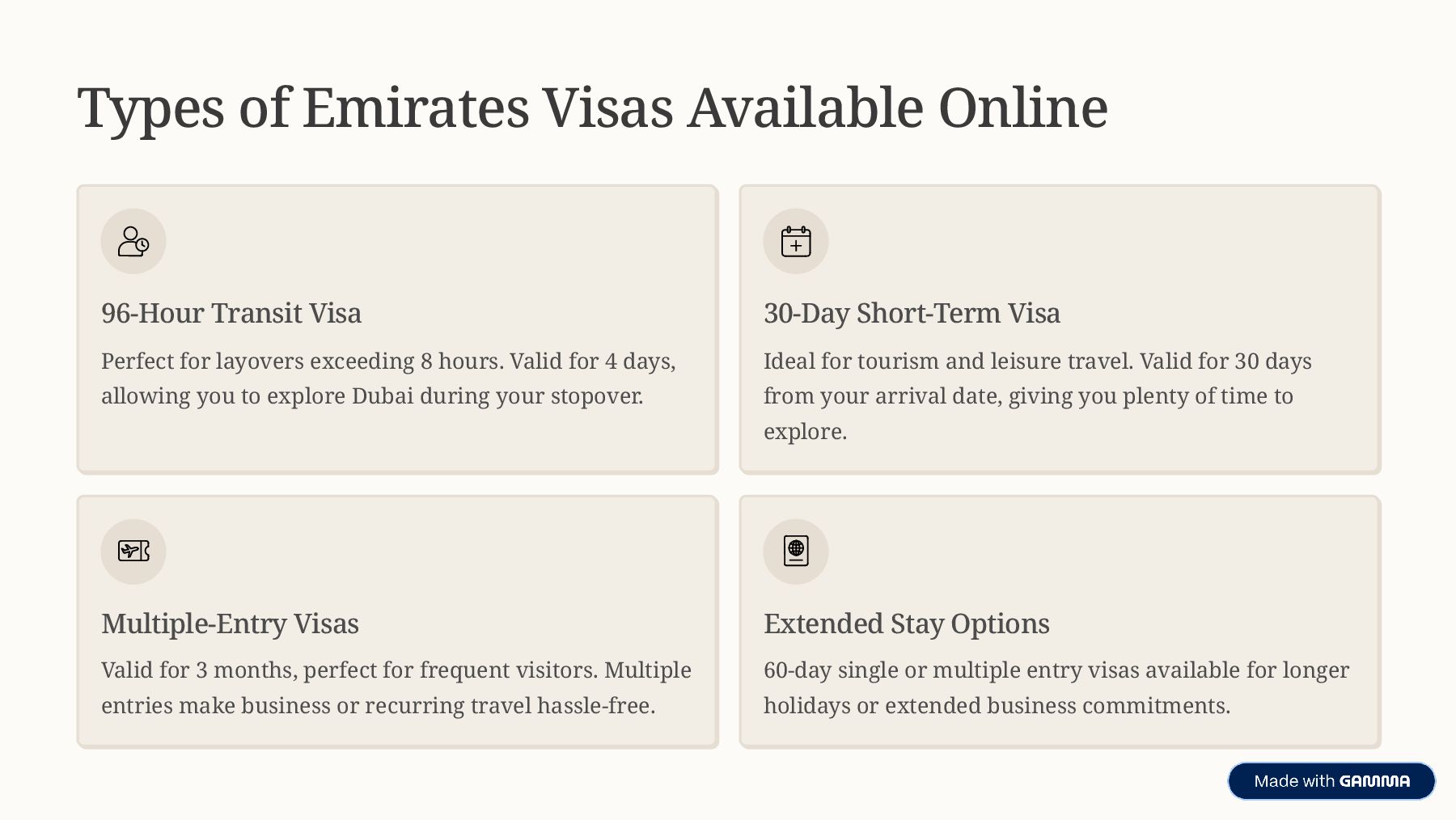 Types of Emirates Visas Available Online

96-Hour Transit Visa

Perfect for layovers exceeding 8 hours. Valid for 4 days, allowing you to explore Dubai during your stopover.

30-Day Short-Term Visa

Ideal for tourism and leisure travel. Valid for 30 days from your arrival date, giving you plenty of time to explore.

Multiple-Entry Visas

Valid for 3 months, perfect for frequent visitors. Multiple entries make business or recurring travel hassle-free.

Extended Stay Options

60-day single or multiple entry visas available for longer holidays or extended business commitments.

Made with GAMMA