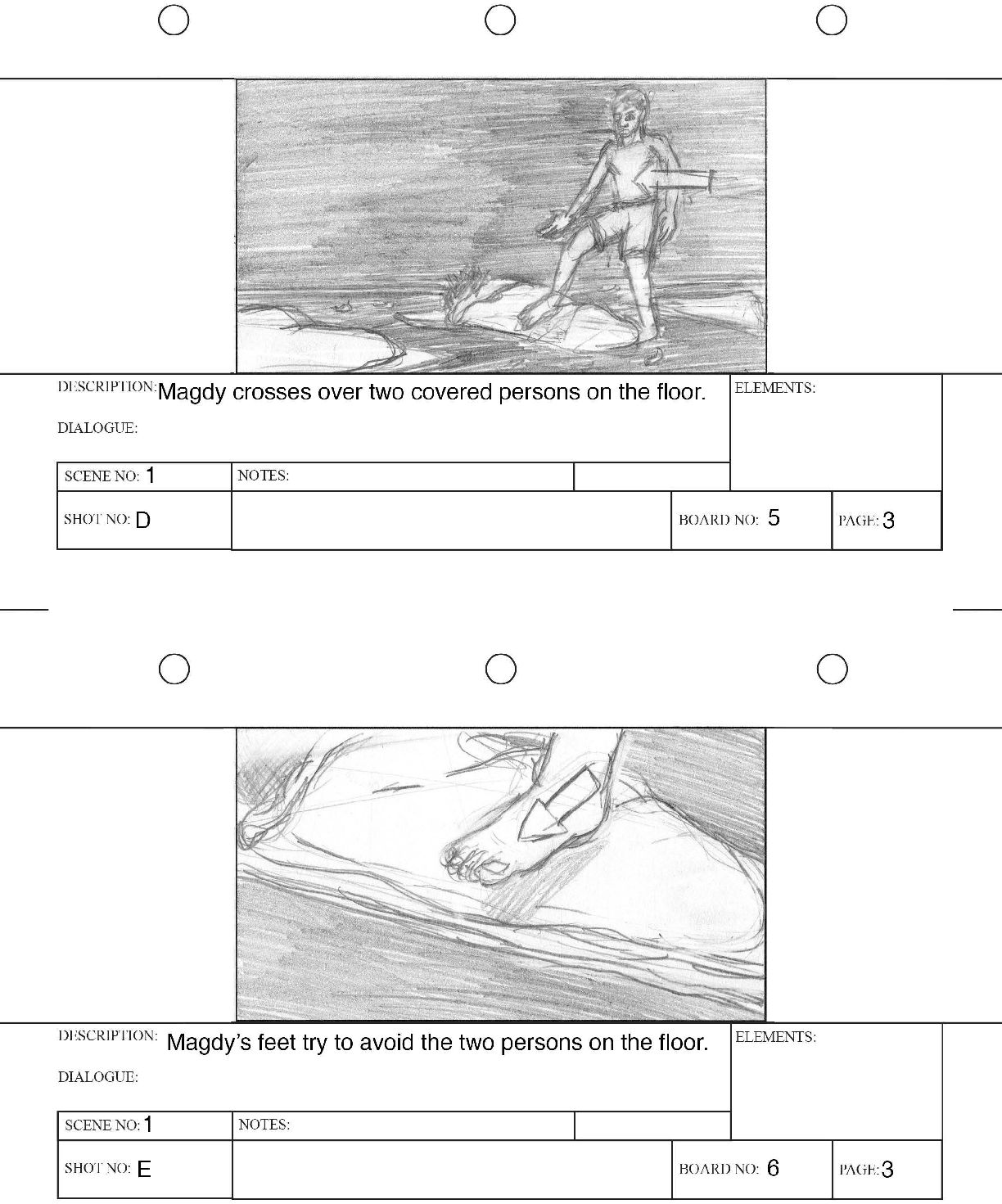 DESCRIPTION: Magdy crosses over two covered persons on the floor.

DIALOGUE:

ELEMENTS:

SCENE NO: 1

NOTES:

SHOT NO: D

BOARD NO: 5

PAGE: 3

DESCRIPTION: Magdy's feet try to avoid the two persons on the floor.

DIALOGUE:

ELEMENTS:

SCENE NO: 1

NOTES:

SHOT NO: E

BOARD NO: 6

PAGE: 3