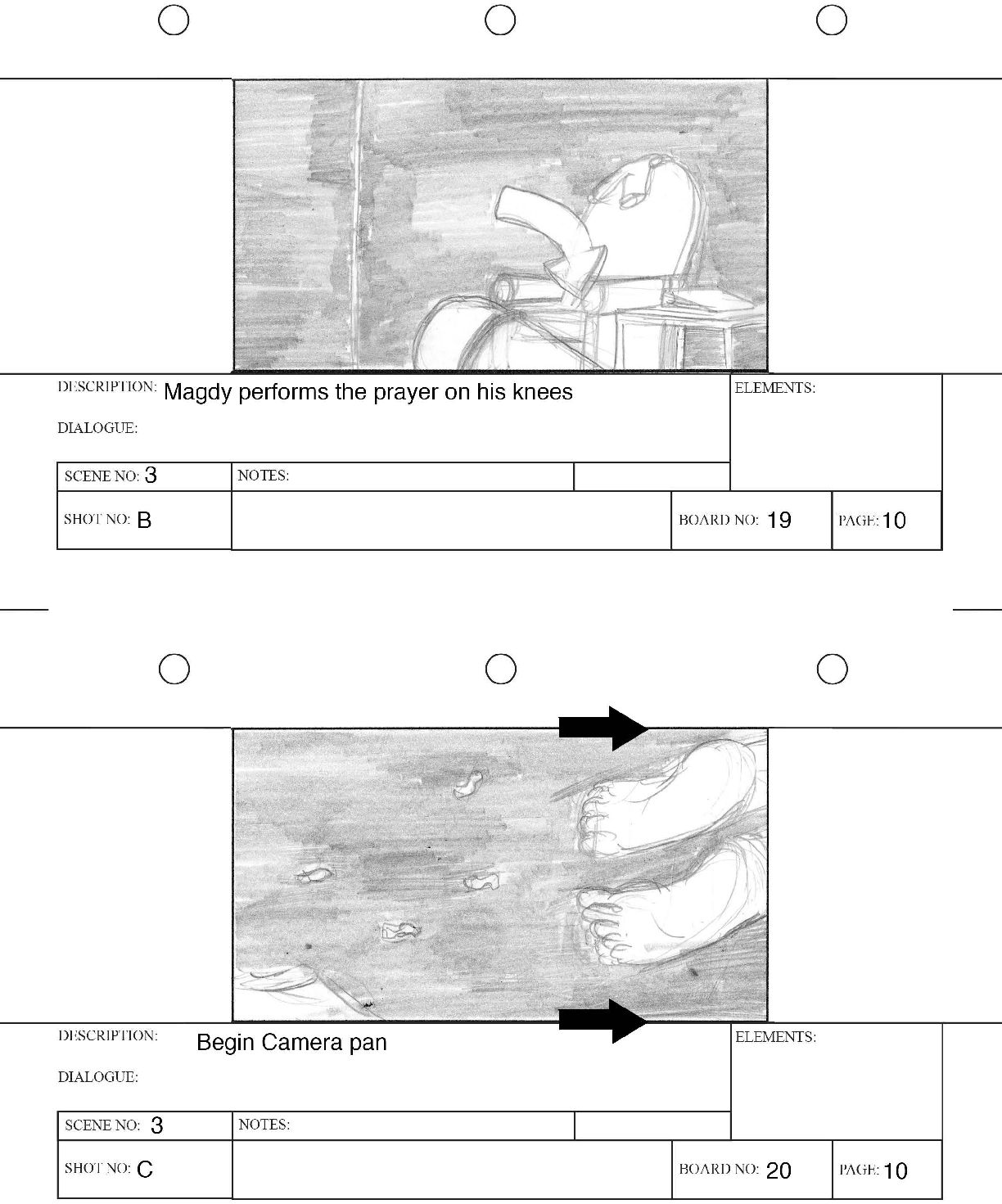 DESCRIPTION: Magdy performs the prayer on his knees

ELEMENTS:

DIALOGUE:

SCENE NO: 3

NOTES:

SHOT NO: B

BOARD NO: 19

PAGE: 10

DESCRIPTION: Begin Camera pan

ELEMENTS:

DIALOGUE:

SCENE NO: 3

NOTES:

SHOT NO: C

BOARD NO: 20

PAGE: 10