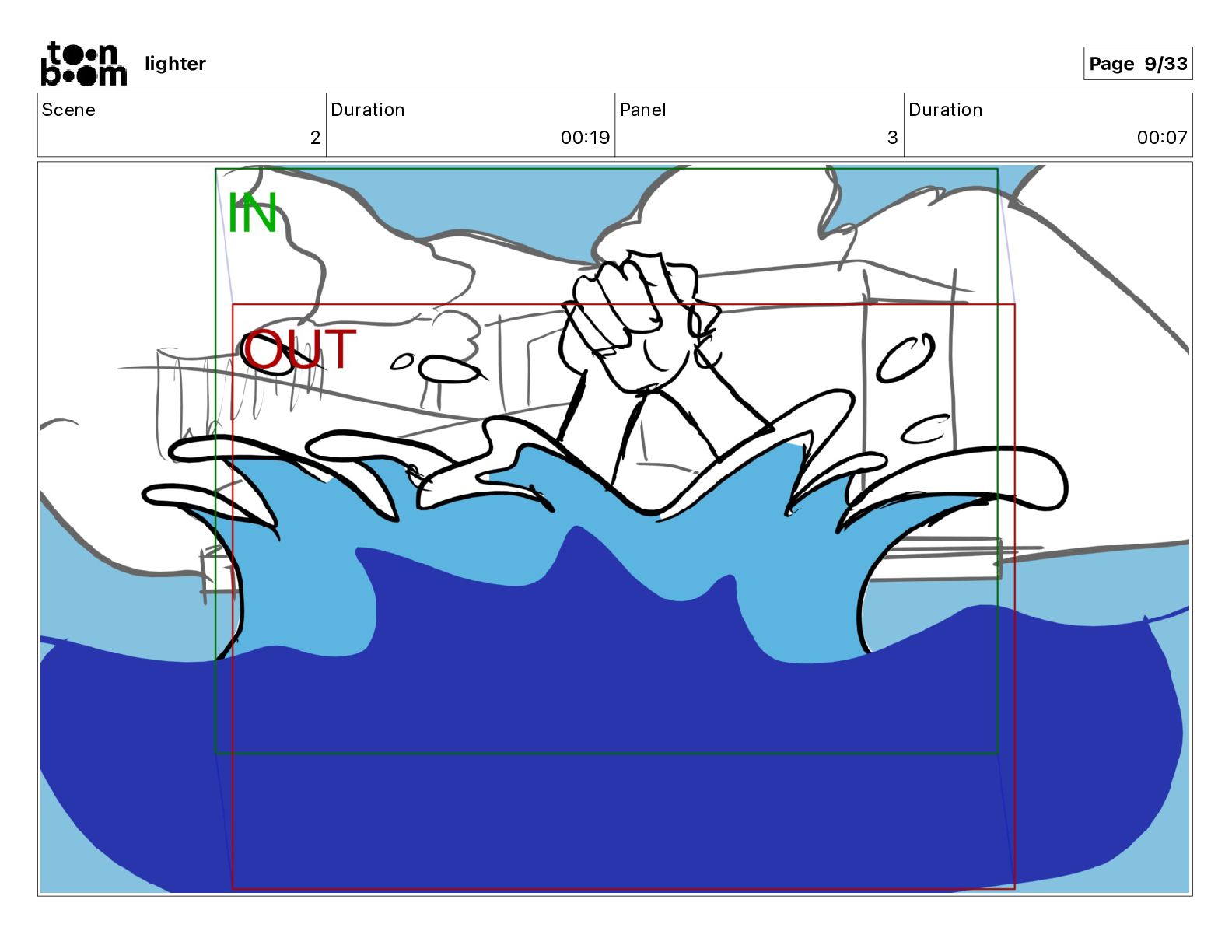 toon boom lighter

Page 9/33

| Scene | Duration | Panel | Duration |
|---|---|---|---|
| 2 | 00:19 | 3 | 00:07 |

IN

OUT