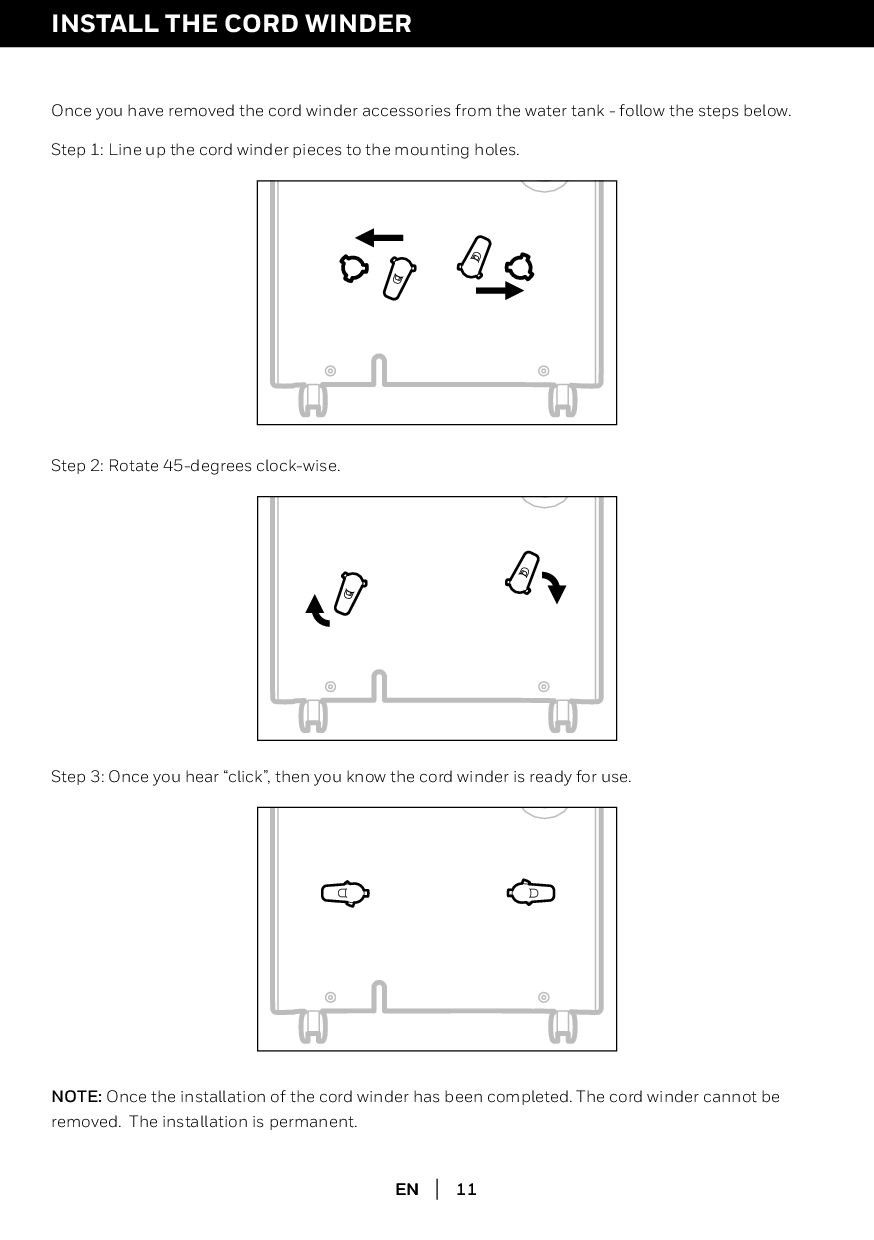 INSTALL THE CORD WINDER

Once you have removed the cord winder accessories from the water tank - follow the steps below.

Step 1: Line up the cord winder pieces to the mounting holes.

Step 2: Rotate 45-degrees clock-wise.

Step 3: Once you hear “click”, then you know the cord winder is ready for use.

NOTE: Once the installation of the cord winder has been completed. The cord winder cannot be removed. The installation is permanent.

EN | 11