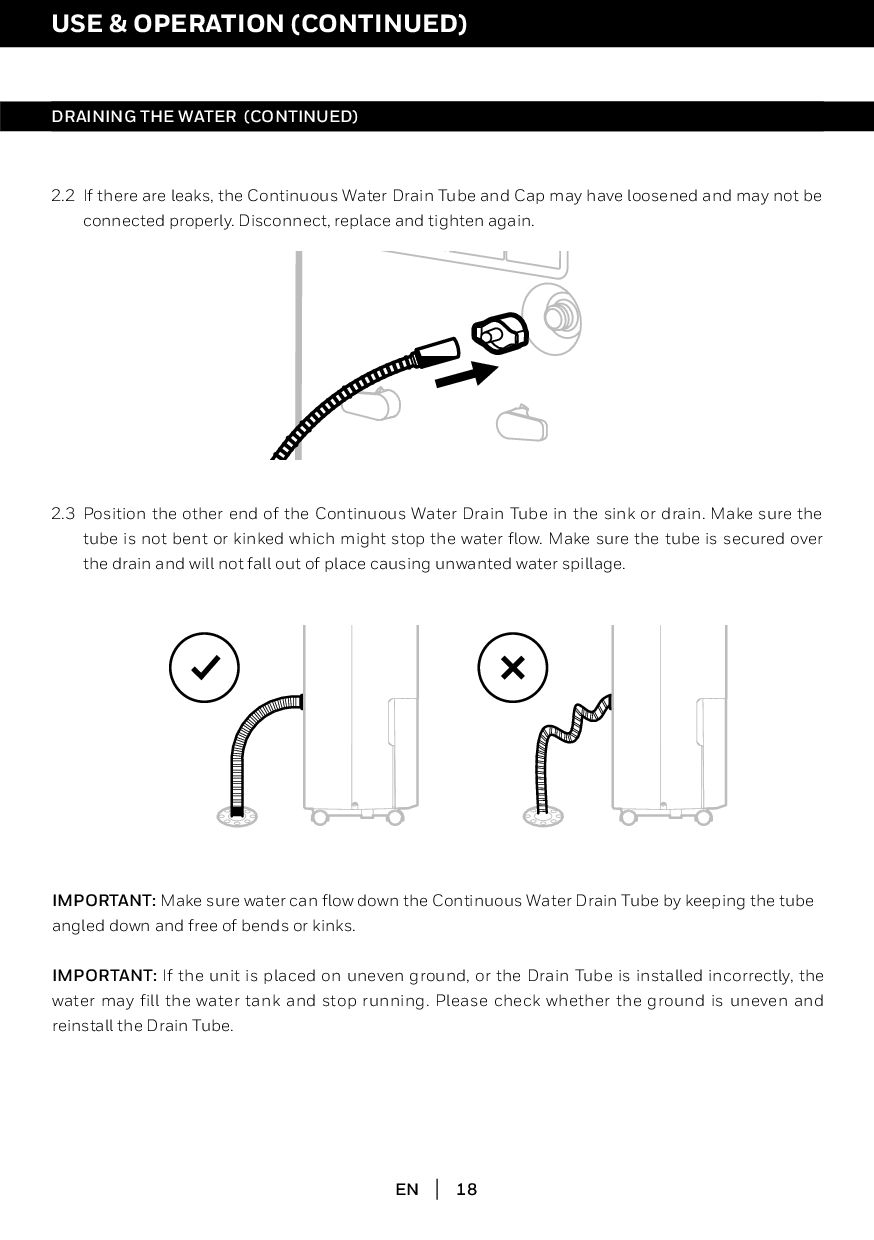 USE & OPERATION (CONTINUED)

DRAINING THE WATER (CONTINUED)

2.2 If there are leaks, the Continuous Water Drain Tube and Cap may have loosened and may not be connected properly. Disconnect, replace and tighten again.

2.3 Position the other end of the Continuous Water Drain Tube in the sink or drain. Make sure the tube is not bent or kinked which might stop the water flow. Make sure the tube is secured over the drain and will not fall out of place causing unwanted water spillage.

IMPORTANT: Make sure water can flow down the Continuous Water Drain Tube by keeping the tube angled down and free of bends or kinks.

IMPORTANT: If the unit is placed on uneven ground, or the Drain Tube is installed incorrectly, the water may fill the water tank and stop running. Please check whether the ground is uneven and reinstall the Drain Tube.

EN | 18