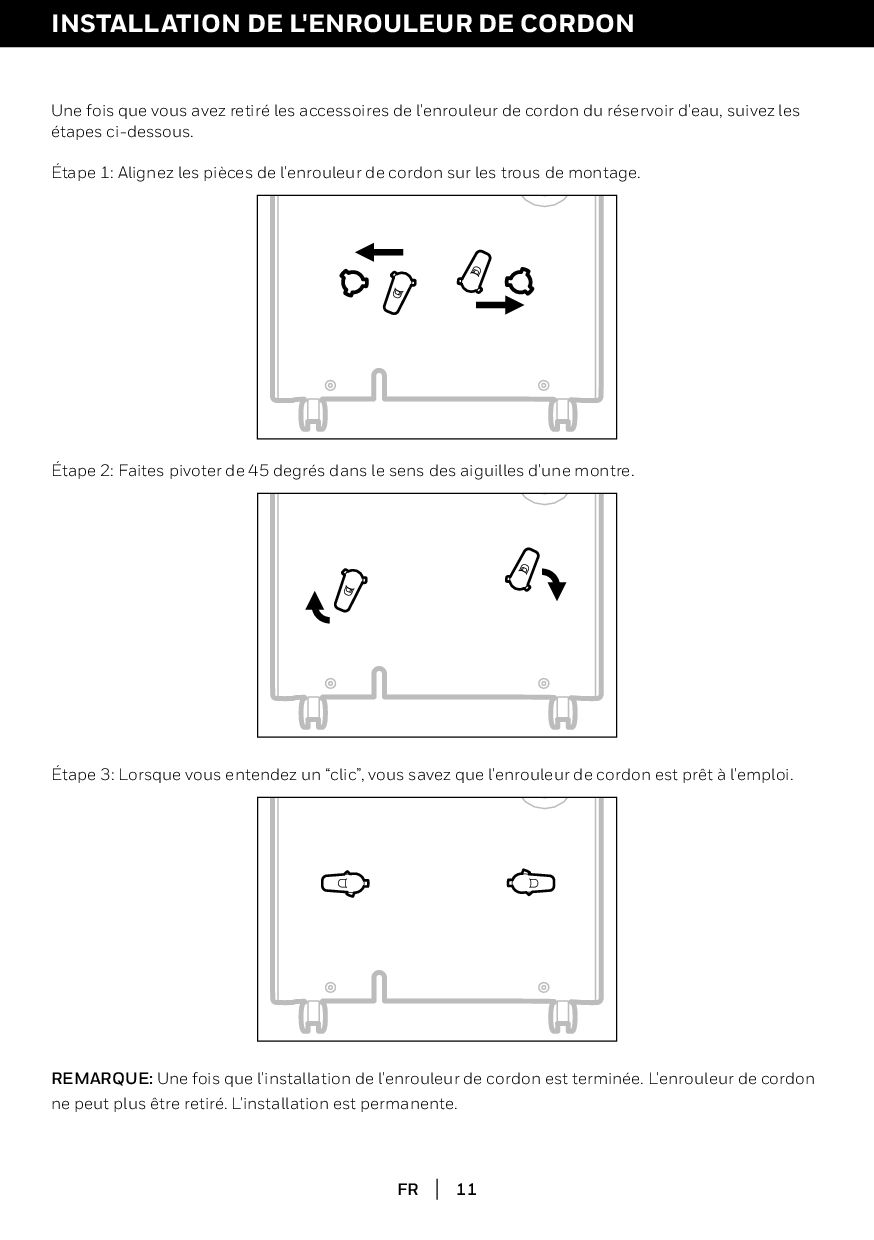 INSTALLATION DE L'ENROULEUR DE CORDON

Une fois que vous avez retiré les accessoires de l'enrouleur de cordon du réservoir d'eau, suivez les étapes ci-dessous.

Étape 1: Alignez les pièces de l'enrouleur de cordon sur les trous de montage.

Étape 2: Faites pivoter de 45 degrés dans le sens des aiguilles d'une montre.

Étape 3: Lorsque vous entendez un “clic”, vous savez que l'enrouleur de cordon est prêt à l'emploi.

REMARQUE: Une fois que l'installation de l'enrouleur de cordon est terminée. L'enrouleur de cordon ne peut plus être retiré. L'installation est permanente.

FR | 11