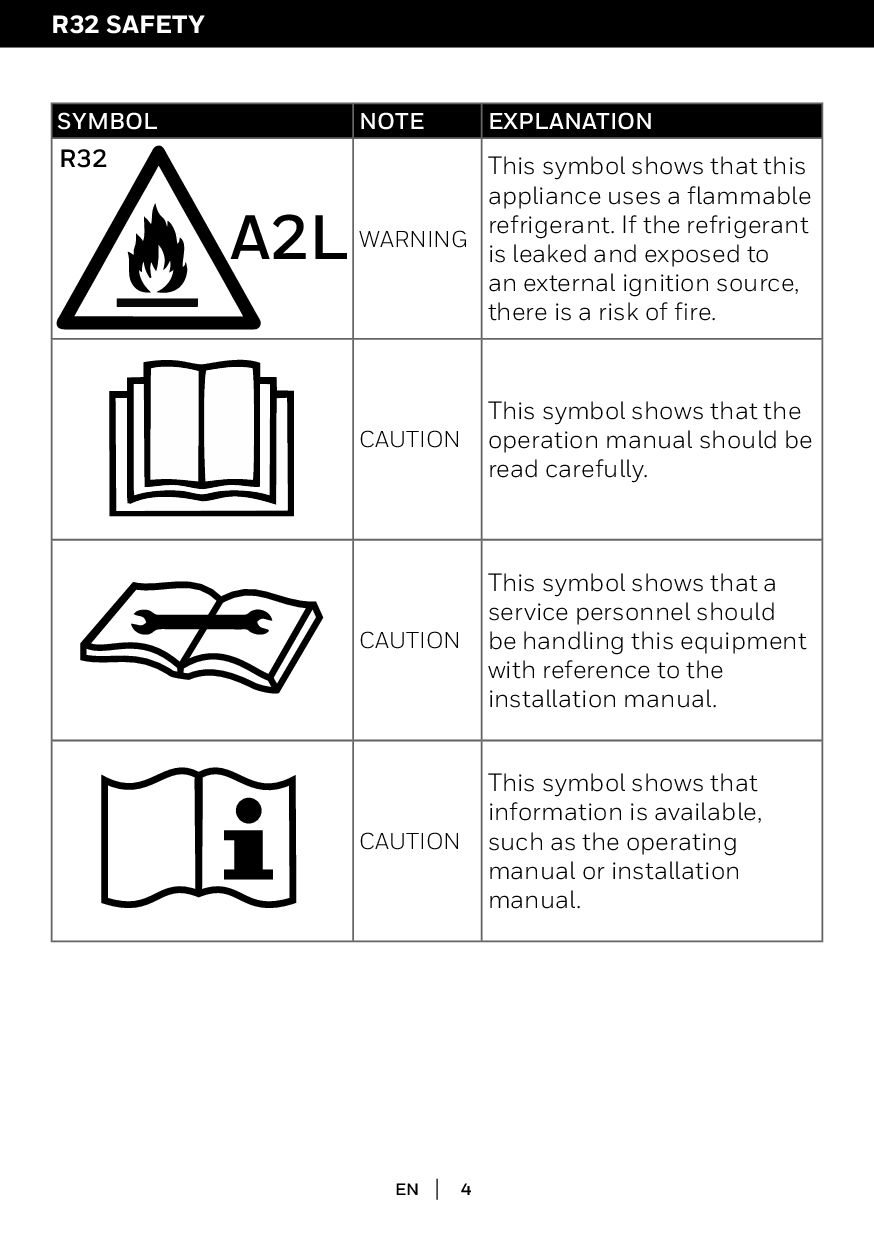 R32 SAFETY

| SYMBOL | NOTE | EXPLANATION |
|---|---|---|
| R32 A2L | WARNING | This symbol shows that this appliance uses a flammable refrigerant. If the refrigerant is leaked and exposed to an external ignition source, there is a risk of fire. |
| | CAUTION | This symbol shows that the operation manual should be read carefully. |
| | CAUTION | This symbol shows that a service personnel should be handling this equipment with reference to the installation manual. |
| | CAUTION | This symbol shows that information is available, such as the operating manual or installation manual. |

EN | 4