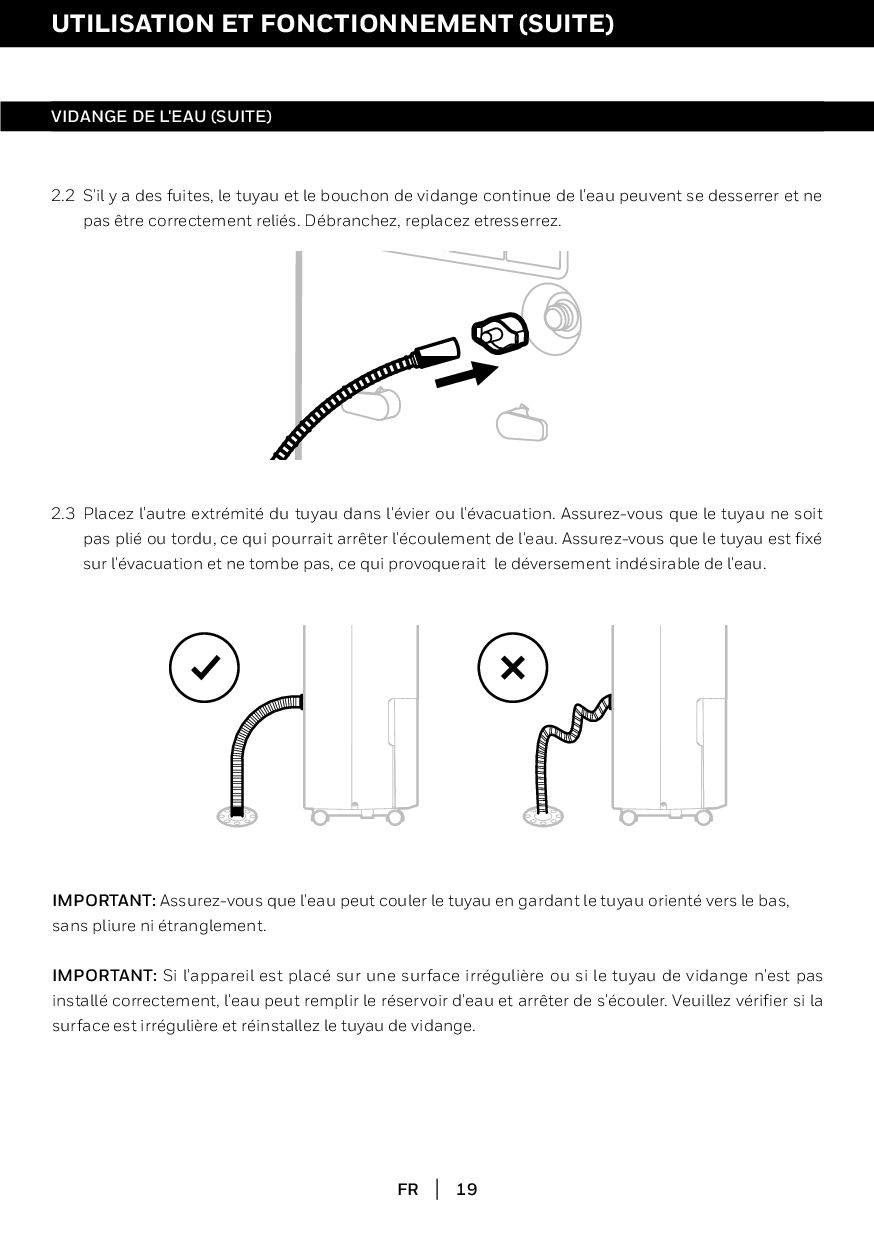 UTILISATION ET FONCTIONNEMENT (SUITE)

VIDANGE DE L'EAU (SUITE)

2.2 S'il y a des fuites, le tuyau et le bouchon de vidange continue de l'eau peuvent se desserrer et ne pas être correctement reliés. Débranchez, replacez etresserrez.

2.3 Placez l'autre extrémité du tuyau dans l'évier ou l'évacuation. Assurez-vous que le tuyau ne soit pas plié ou tordu, ce qui pourrait arrêter l'écoulement de l'eau. Assurez-vous que le tuyau est fixé sur l'évacuation et ne tombe pas, ce qui provoquerait le déversement indésirable de l'eau.

IMPORTANT: Assurez-vous que l'eau peut couler le tuyau en gardant le tuyau orienté vers le bas, sans pliure ni étranglement.

IMPORTANT: Si l'appareil est placé sur une surface irrégulière ou si le tuyau de vidange n'est pas installé correctement, l'eau peut remplir le réservoir d'eau et arrêter de s'écouler. Veuillez vérifier si la surface est irrégulière et réinstallez le tuyau de vidange.

FR | 19