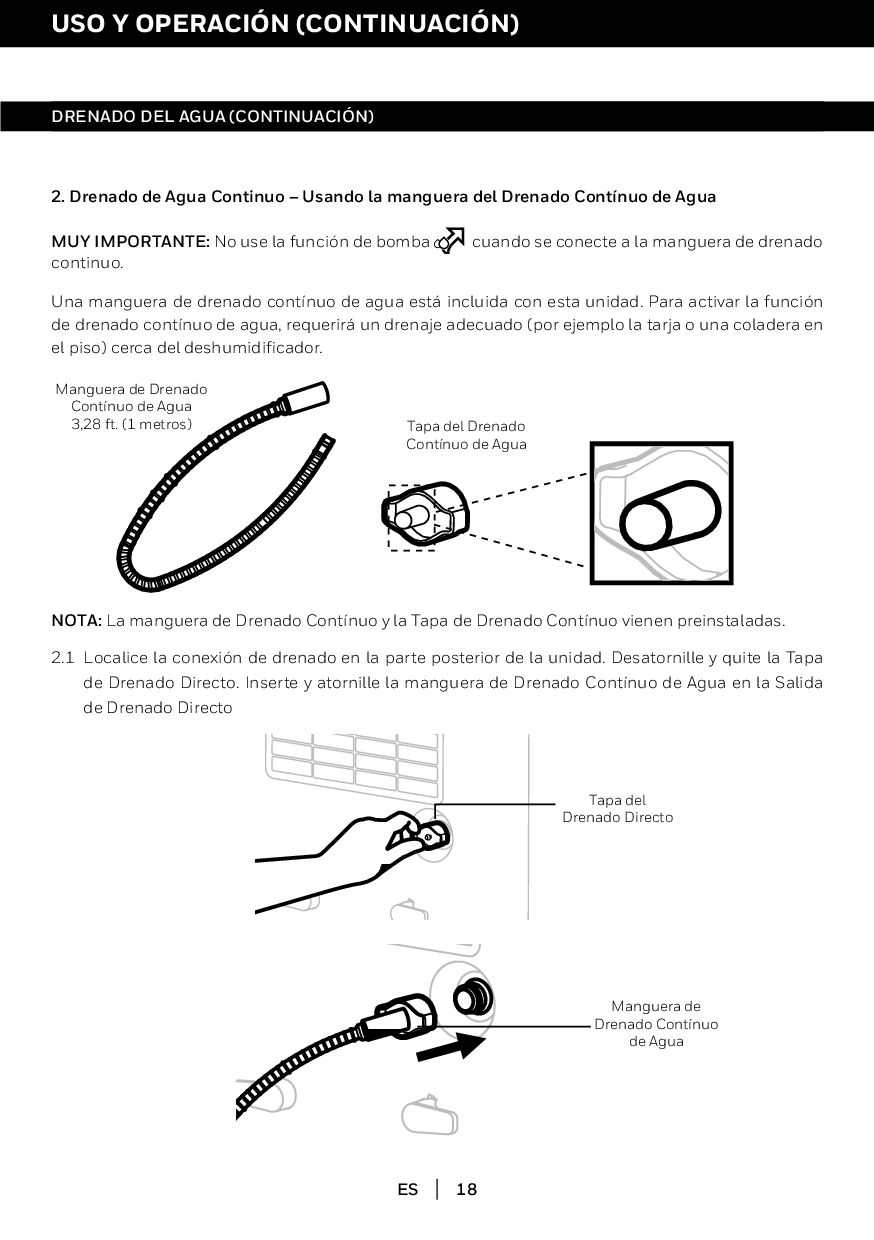 USO Y OPERACIÓN (CONTINUACIÓN)

DRENADO DEL AGUA (CONTINUACIÓN)

2. Drenado de Agua Continuo – Usando la manguera del Drenado Contínuo de Agua

MUY IMPORTANTE: No use la función de bomba cuando se conecte a la manguera de drenado continuo.

Una manguera de drenado contínuo de agua está incluida con esta unidad. Para activar la función de drenado contínuo de agua, requerirá un drenaje adecuado (por ejemplo la tarja o una coladera en el piso) cerca del deshumidificador.

Manguera de Drenado Contínuo de Agua 3,28 ft. (1 metros)

Tapa del Drenado Contínuo de Agua

NOTA: La manguera de Drenado Contínuo y la Tapa de Drenado Contínuo vienen preinstaladas.

2.1 Localice la conexión de drenado en la parte posterior de la unidad. Desatornille y quite la Tapa de Drenado Directo. Inserte y atornille la manguera de Drenado Contínuo de Agua en la Salida de Drenado Directo

Tapa del Drenado Directo

Manguera de Drenado Contínuo de Agua

ES | 18