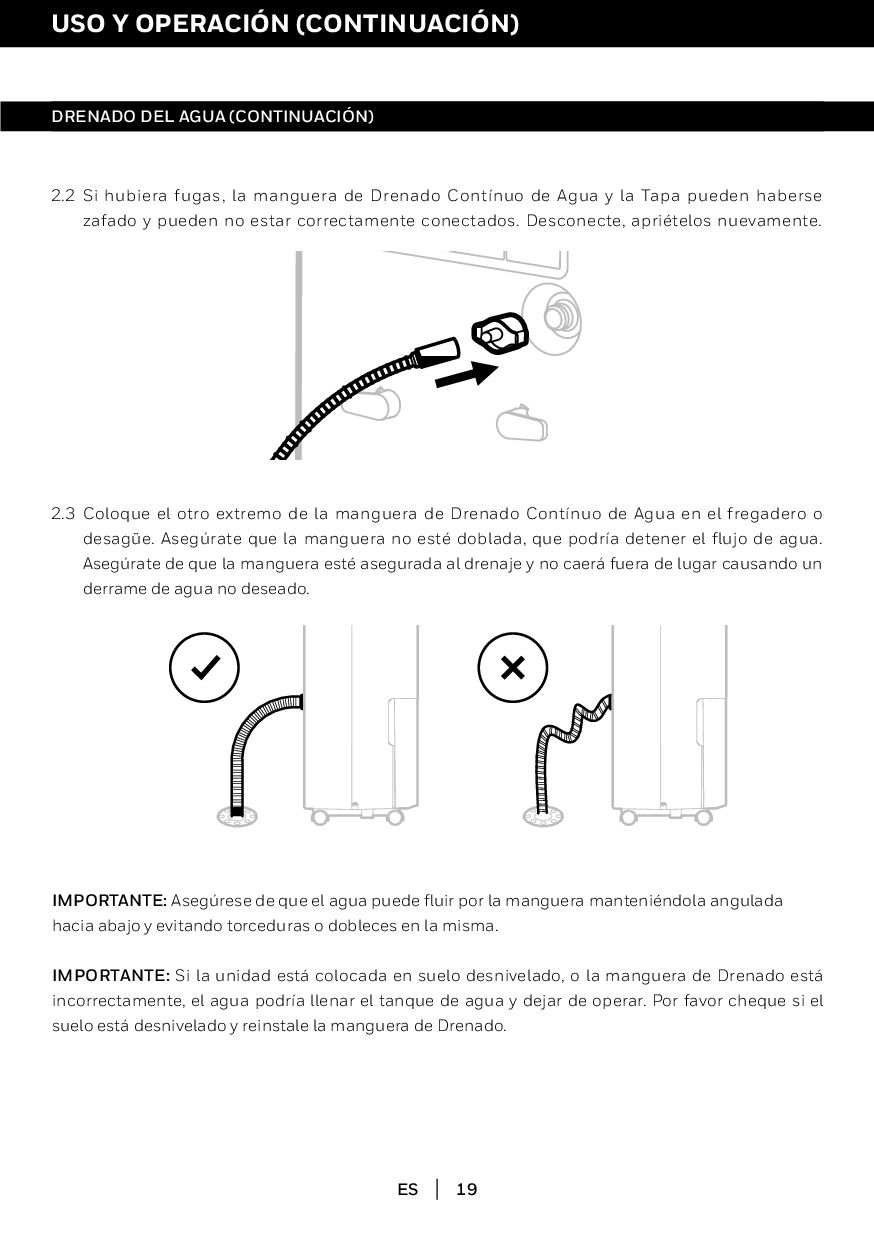 USO Y OPERACIÓN (CONTINUACIÓN)

DRENADO DEL AGUA (CONTINUACIÓN)

2.2 Si hubiera fugas, la manguera de Drenado Contínuo de Agua y la Tapa pueden haberse zafado y pueden no estar correctamente conectados. Desconecte, apriételos nuevamente.

2.3 Coloque el otro extremo de la manguera de Drenado Contínuo de Agua en el fregadero o desagüe. Asegúrate que la manguera no esté doblada, que podría detener el flujo de agua. Asegúrate de que la manguera esté asegurada al drenaje y no caerá fuera de lugar causando un derrame de agua no deseado.

IMPORTANTE: Asegúrese de que el agua puede fluir por la manguera manteniéndola angulada hacia abajo y evitando torceduras o dobleces en la misma.

IMPORTANTE: Si la unidad está colocada en suelo desnivelado, o la manguera de Drenado está incorrectamente, el agua podría llenar el tanque de agua y dejar de operar. Por favor cheque si el suelo está desnivelado y reinstale la manguera de Drenado.

ES | 19