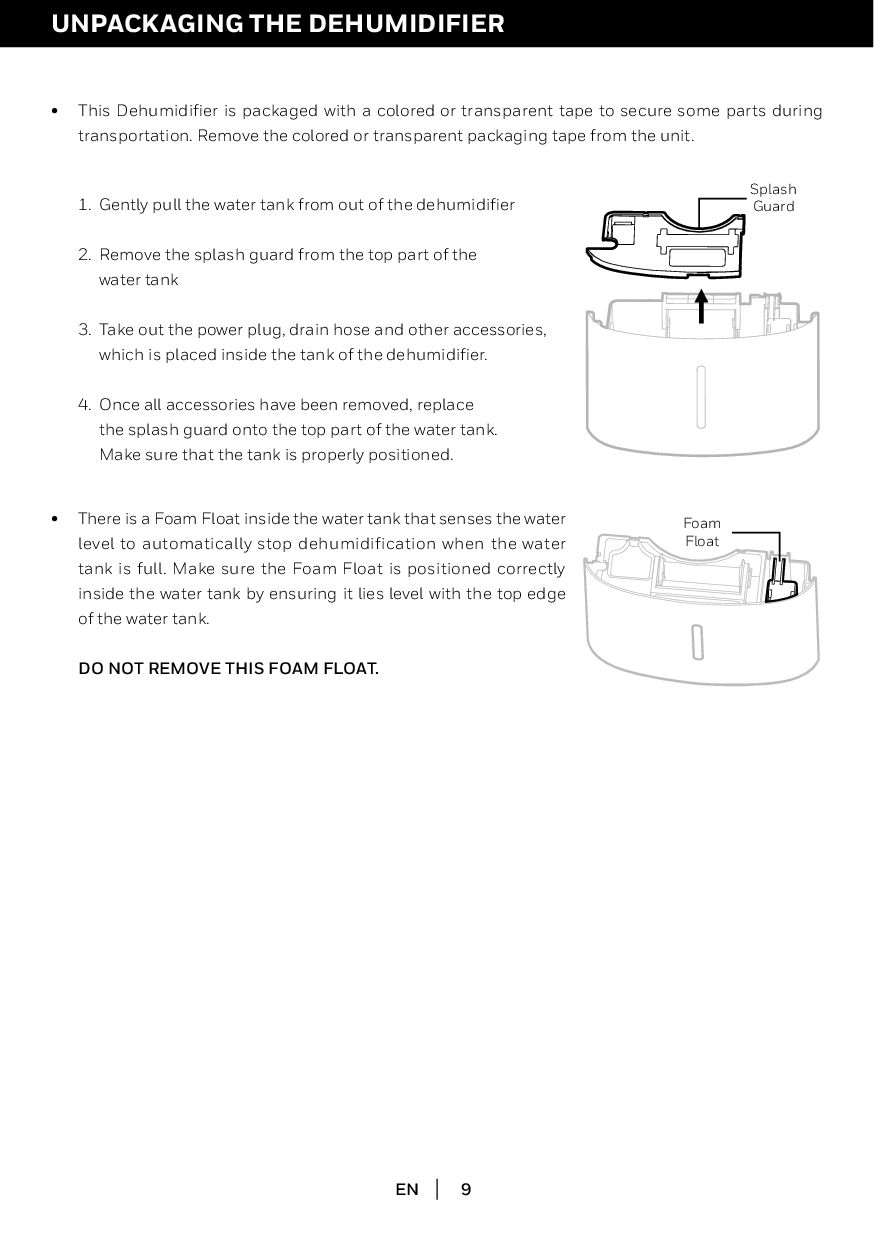 UNPACKAGING THE DEHUMIDIFIER

• This Dehumidifier is packaged with a colored or transparent tape to secure some parts during transportation. Remove the colored or transparent packaging tape from the unit.

1. Gently pull the water tank from out of the dehumidifier

2. Remove the splash guard from the top part of the water tank

3. Take out the power plug, drain hose and other accessories, which is placed inside the tank of the dehumidifier.

4. Once all accessories have been removed, replace the splash guard onto the top part of the water tank. Make sure that the tank is properly positioned.

Splash Guard

• There is a Foam Float inside the water tank that senses the water level to automatically stop dehumidification when the water tank is full. Make sure the Foam Float is positioned correctly inside the water tank by ensuring it lies level with the top edge of the water tank.

DO NOT REMOVE THIS FOAM FLOAT.

Foam Float

EN | 9