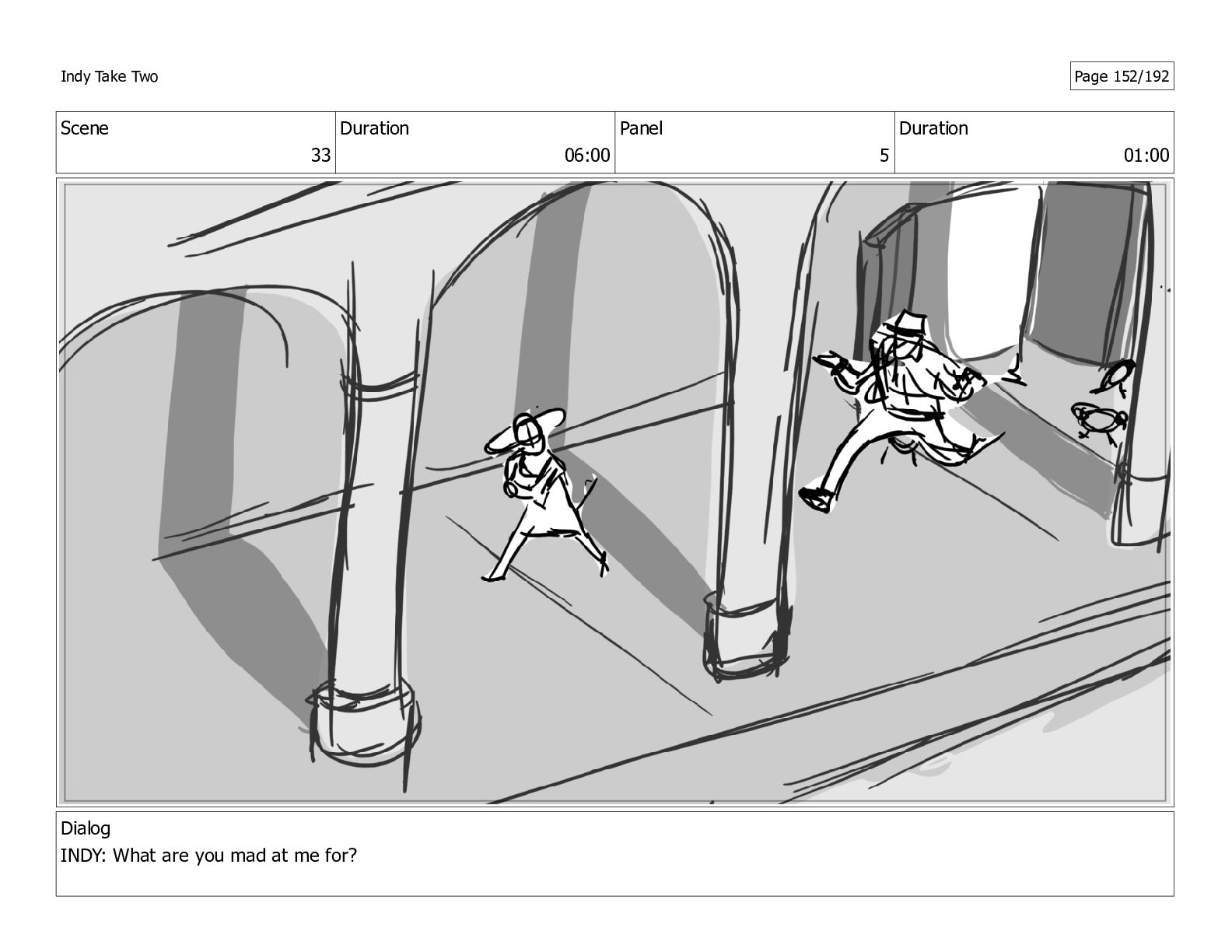 Indy Take Two

Page 152/192

| Scene | Duration | Panel | Duration |
|---|---|---|---|
| 33 | 06:00 | 5 | 01:00 |

Dialog
INDY: What are you mad at me for?