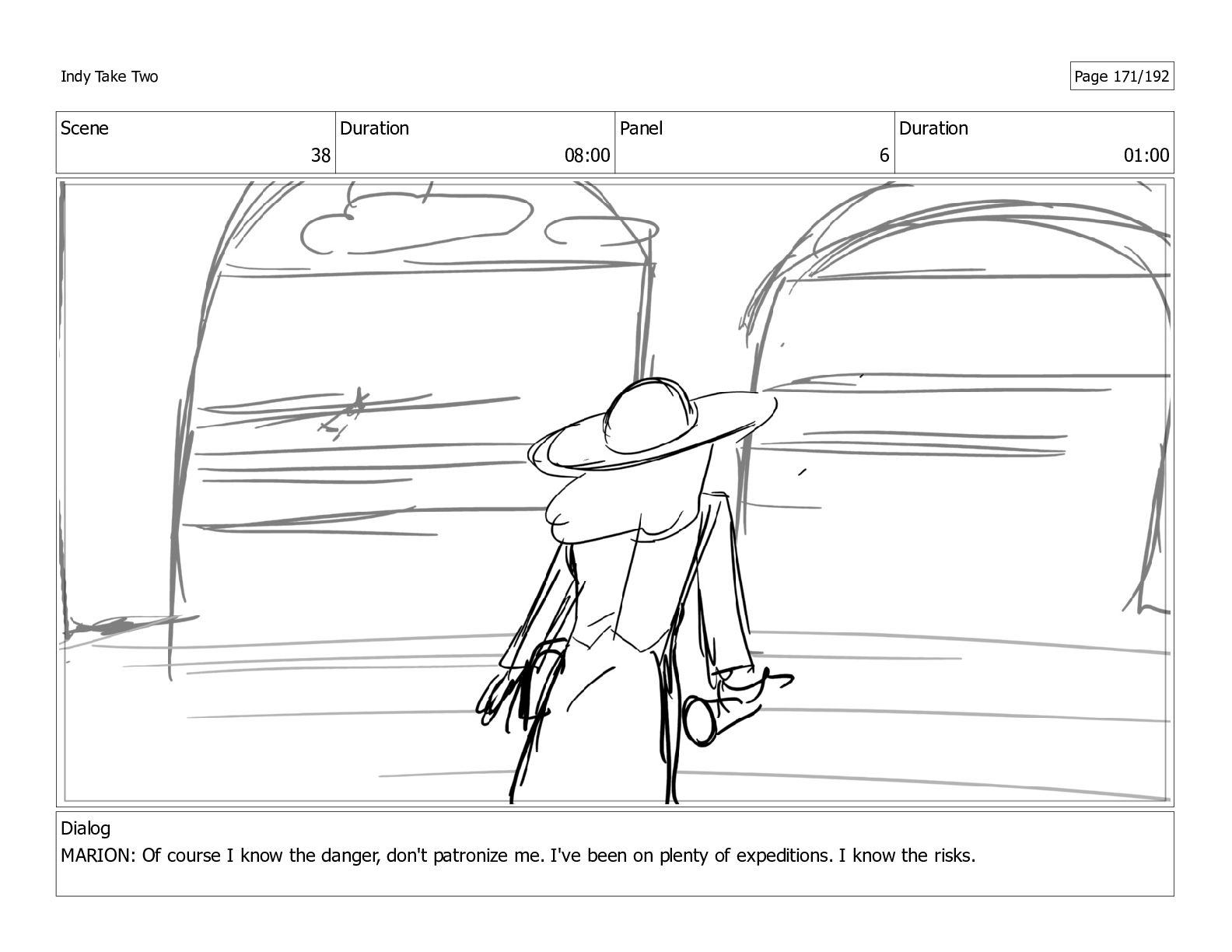 Indy Take Two

Page 171/192

| Scene | Duration | Panel | Duration |
|---|---|---|---|
| 38 | 08:00 | 6 | 01:00 |

Dialog
MARION: Of course I know the danger, don't patronize me. I've been on plenty of expeditions. I know the risks.