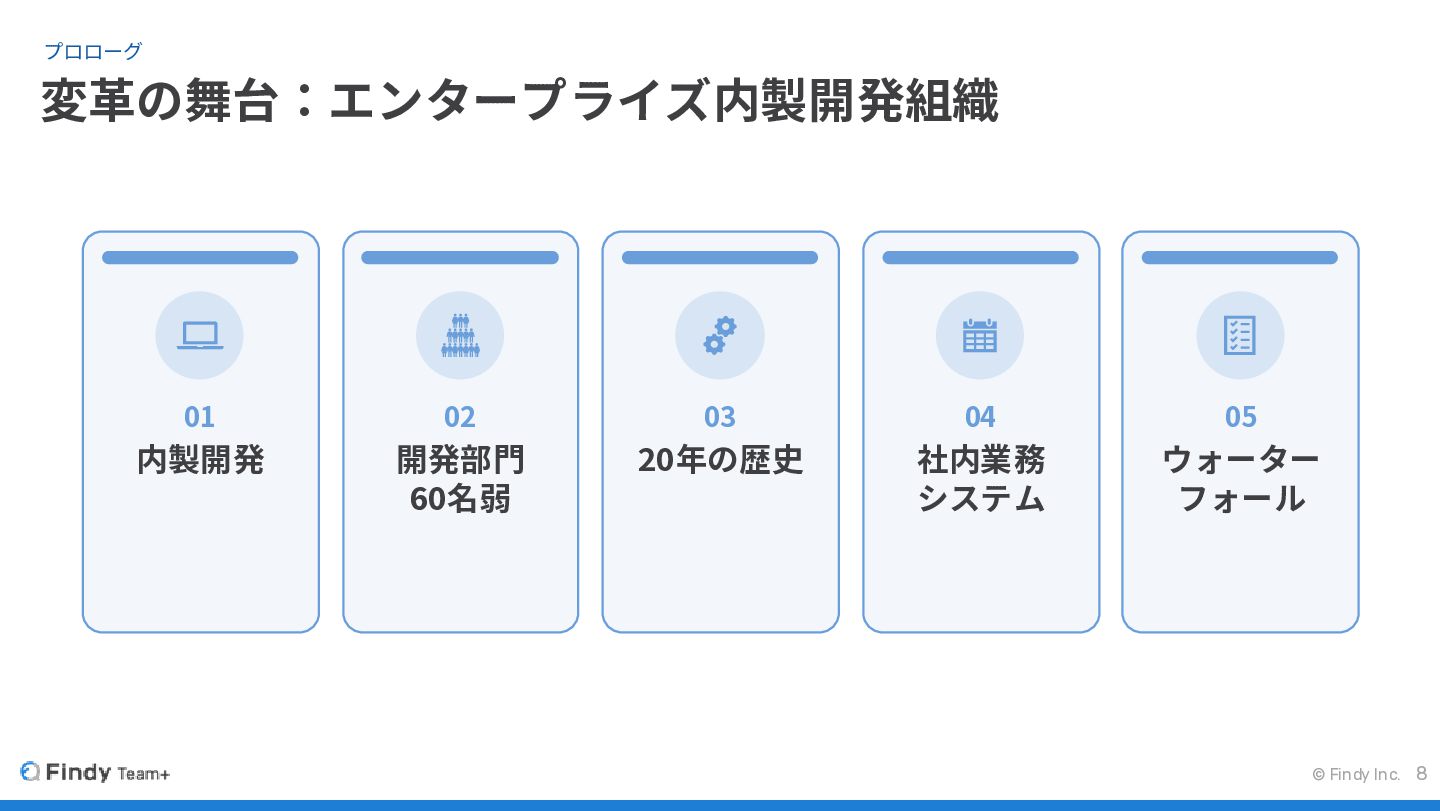 プロローグ

変革の舞台：エンタープライズ内製開発組織

01
内製開発

02
開発部門
60名弱

03
20年の歴史

04
社内業務
システム

05
ウォーター
フォール

Findy Team+

© Findy Inc. 8