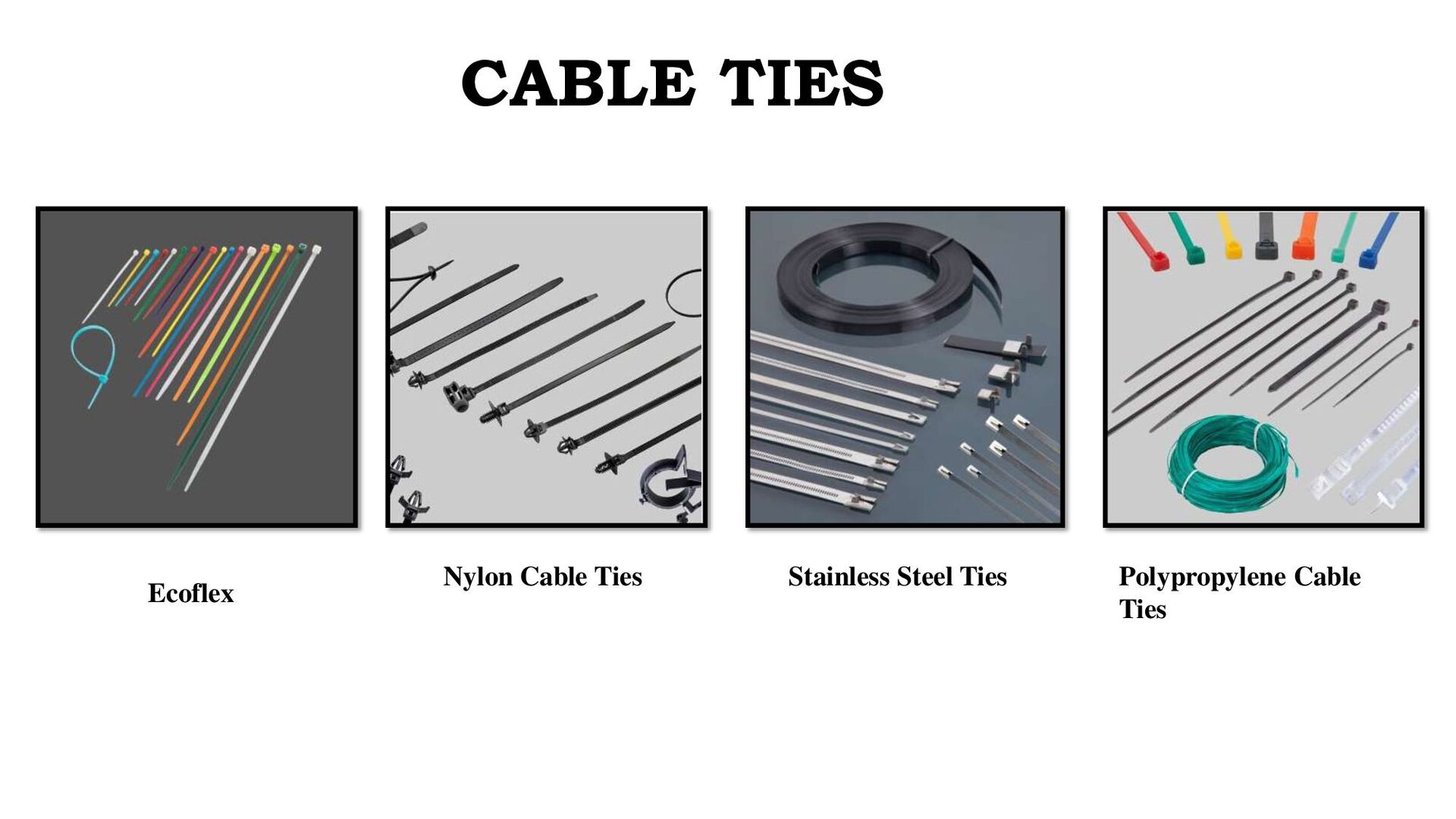 CABLE TIES

Ecoflex

Nylon Cable Ties

Stainless Steel Ties

Polypropylene Cable Ties