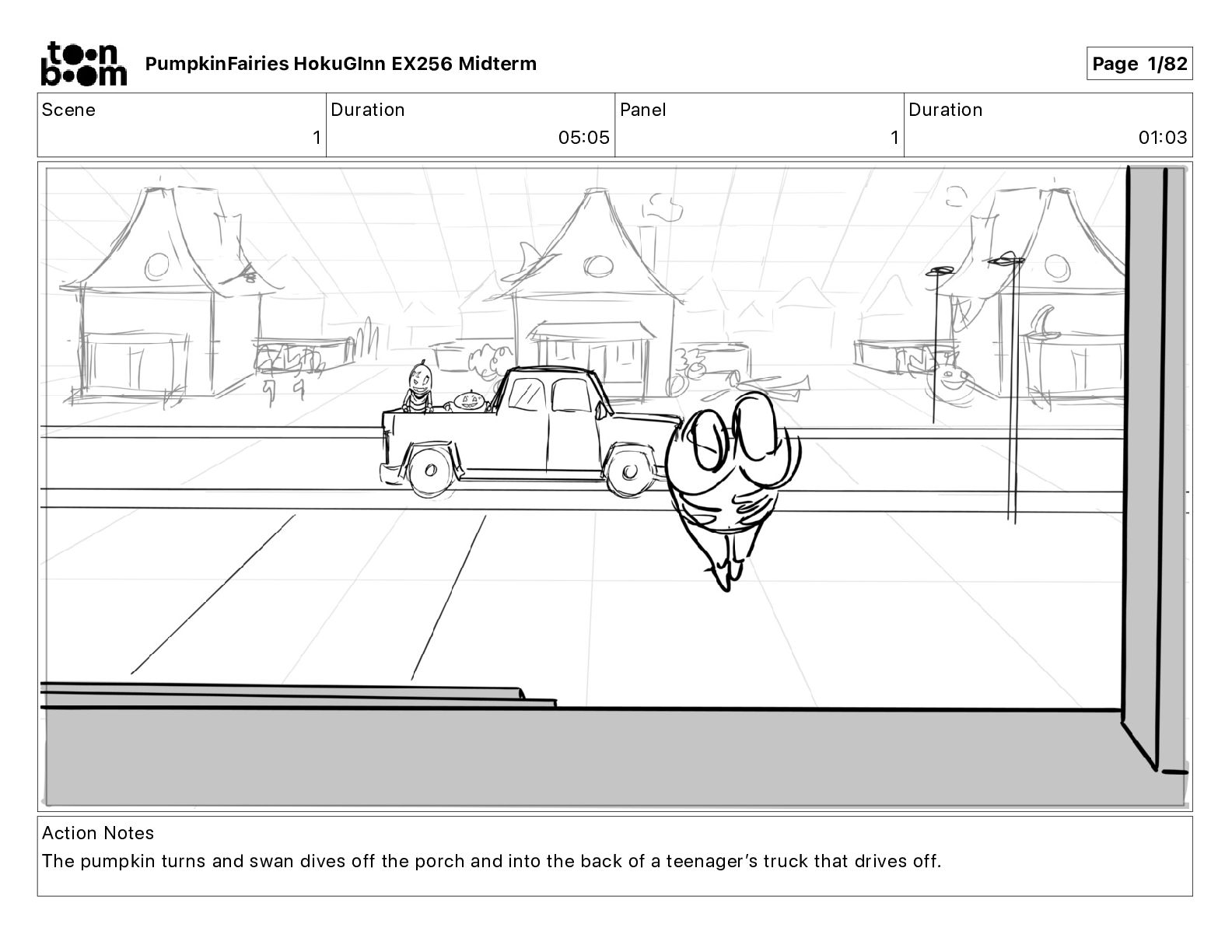 toon boom PumpkinFairies HokuGInn EX256 Midterm

Page 1/82

| Scene | Duration | Panel | Duration |
|---|---|---|---|
| 1 | 05:05 | 1 | 01:03 |

Action Notes
The pumpkin turns and swan dives off the porch and into the back of a teenager's truck that drives off.