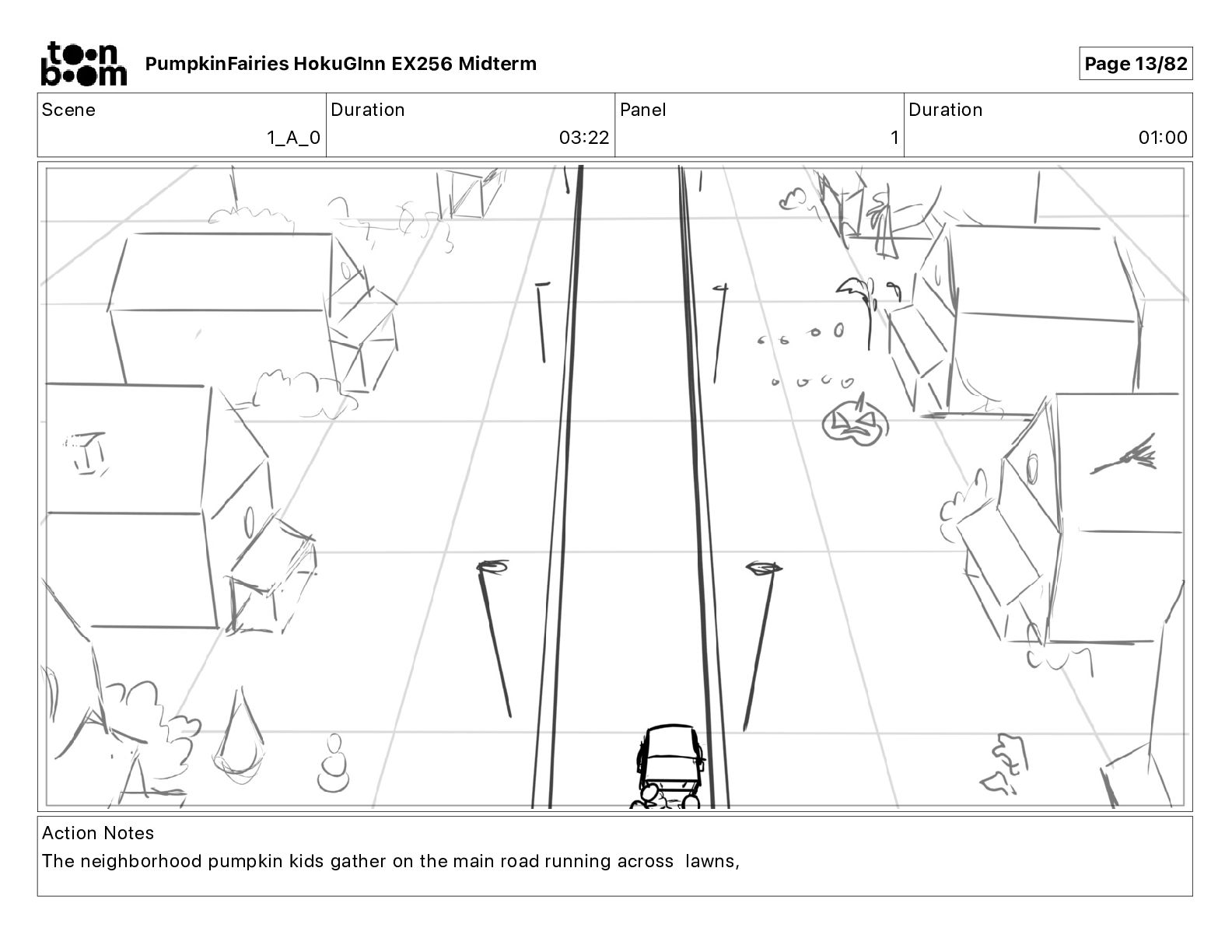 toon boom

PumpkinFairies HokuGInn EX256 Midterm

Page 13/82

| Scene | Duration | Panel | Duration |
|---|---|---|---|
| 1_A_0 | 03:22 | 1 | 01:00 |

Action Notes
The neighborhood pumpkin kids gather on the main road running across lawns,