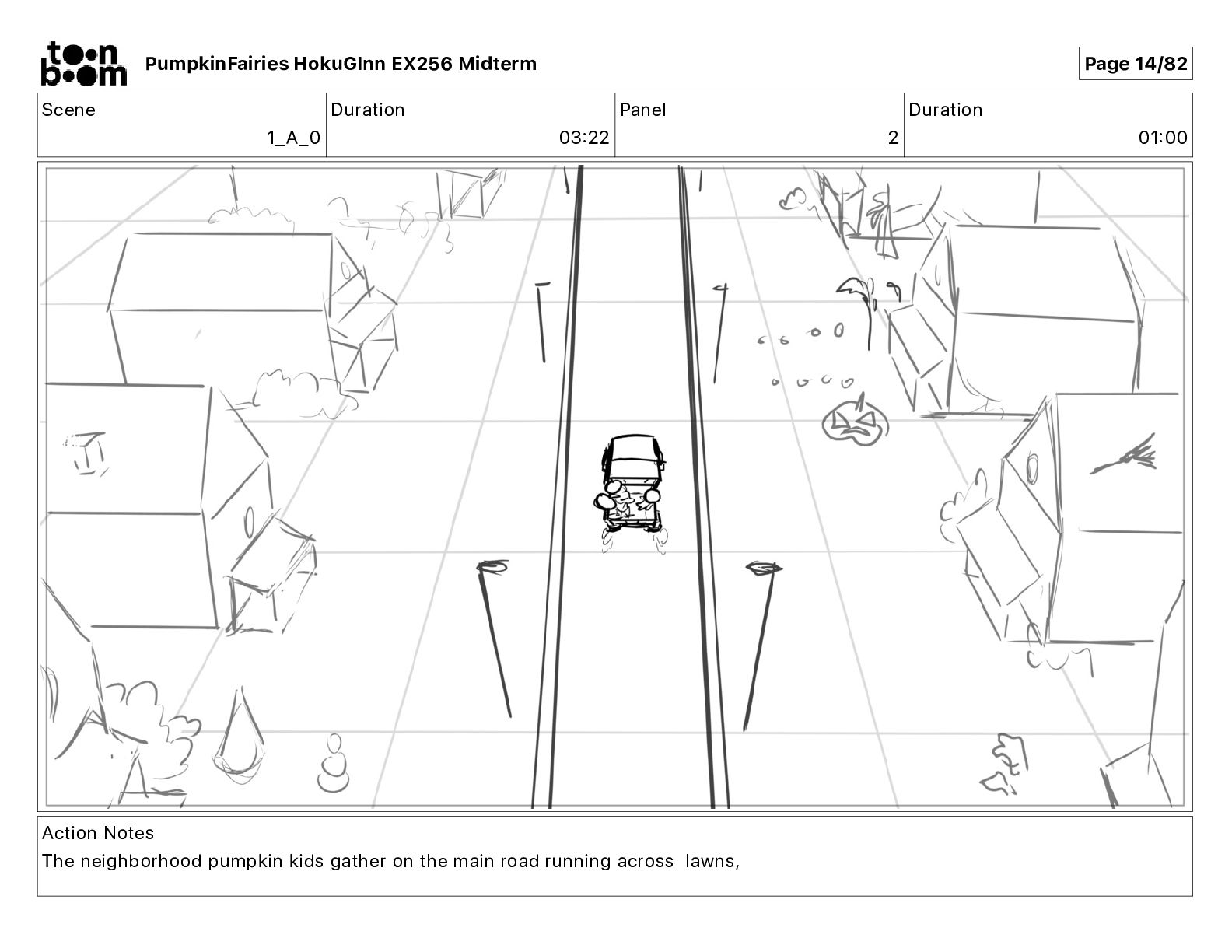 toon boom PumpkinFairies HokuGInn EX256 Midterm

Page 14/82

| Scene | Duration | Panel | Duration |
|---|---|---|---|
| 1_A_0 | 03:22 | 2 | 01:00 |

Action Notes
The neighborhood pumpkin kids gather on the main road running across lawns,