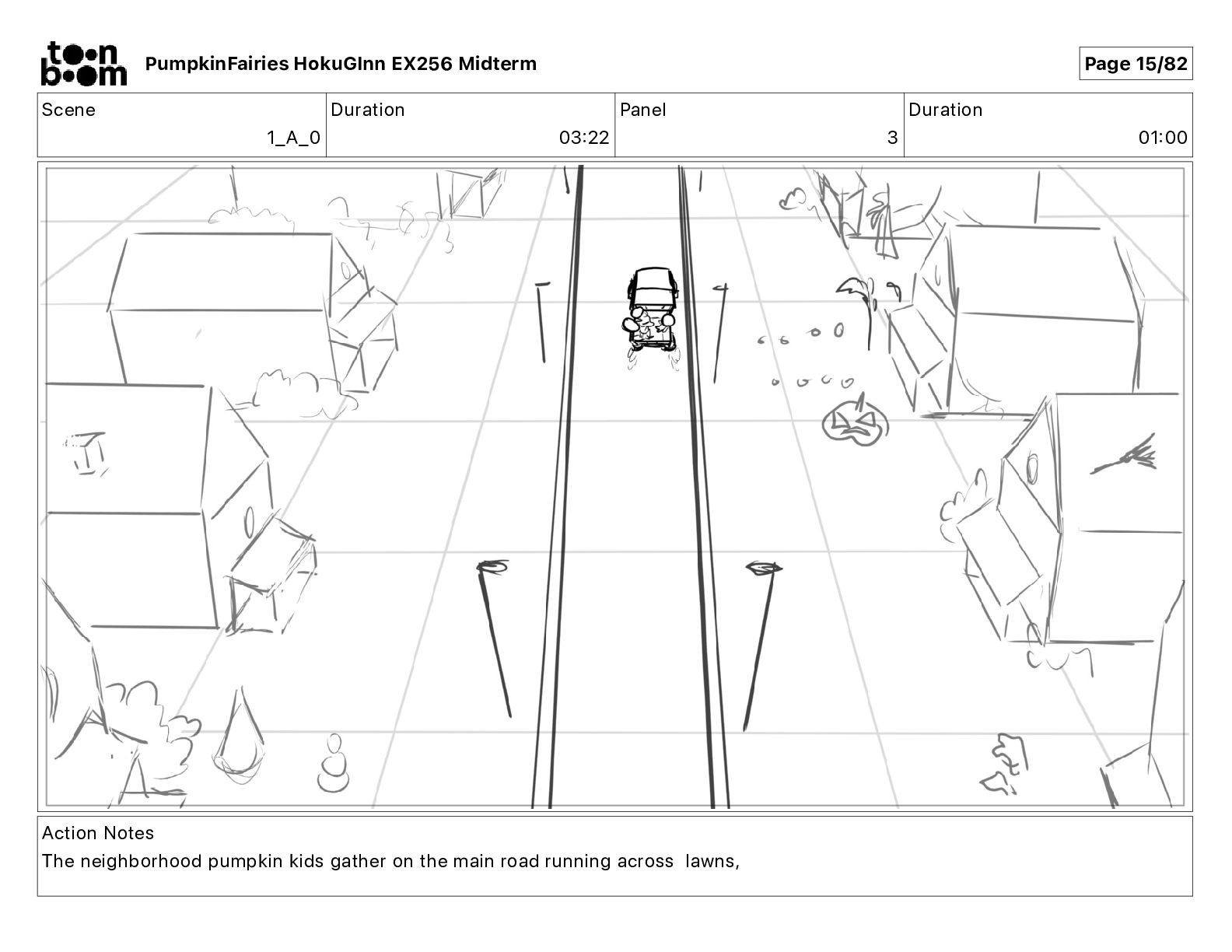 toon boom PumpkinFairies HokuGInn EX256 Midterm

Page 15/82

| Scene | Duration | Panel | Duration |
|---|---|---|---|
| 1_A_0 | 03:22 | 3 | 01:00 |

Action Notes
The neighborhood pumpkin kids gather on the main road running across lawns,