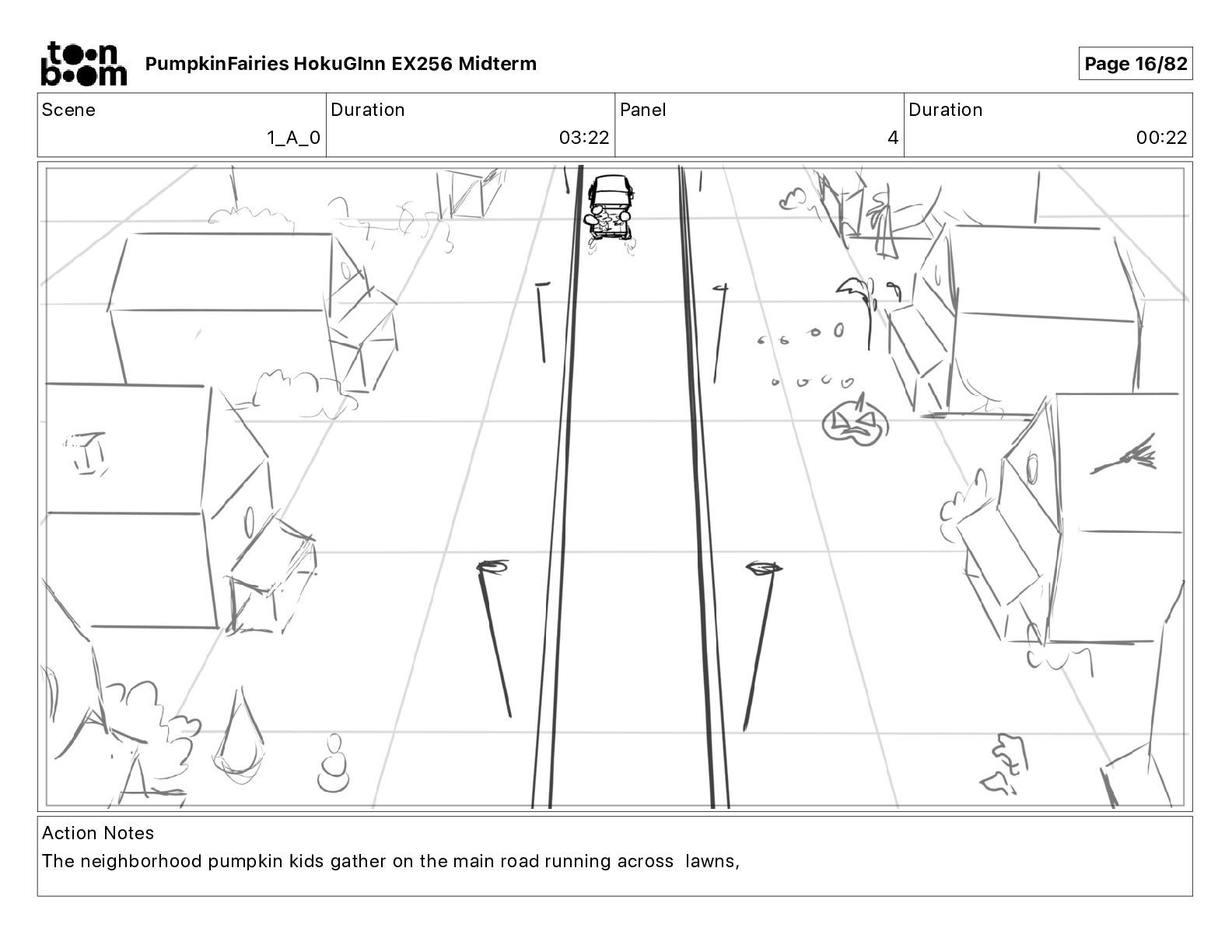 toon boom

PumpkinFairies HokuGInn EX256 Midterm

Page 16/82

| Scene | Duration | Panel | Duration |
|---|---|---|---|
| 1_A_0 | 03:22 | 4 | 00:22 |

Action Notes
The neighborhood pumpkin kids gather on the main road running across lawns,