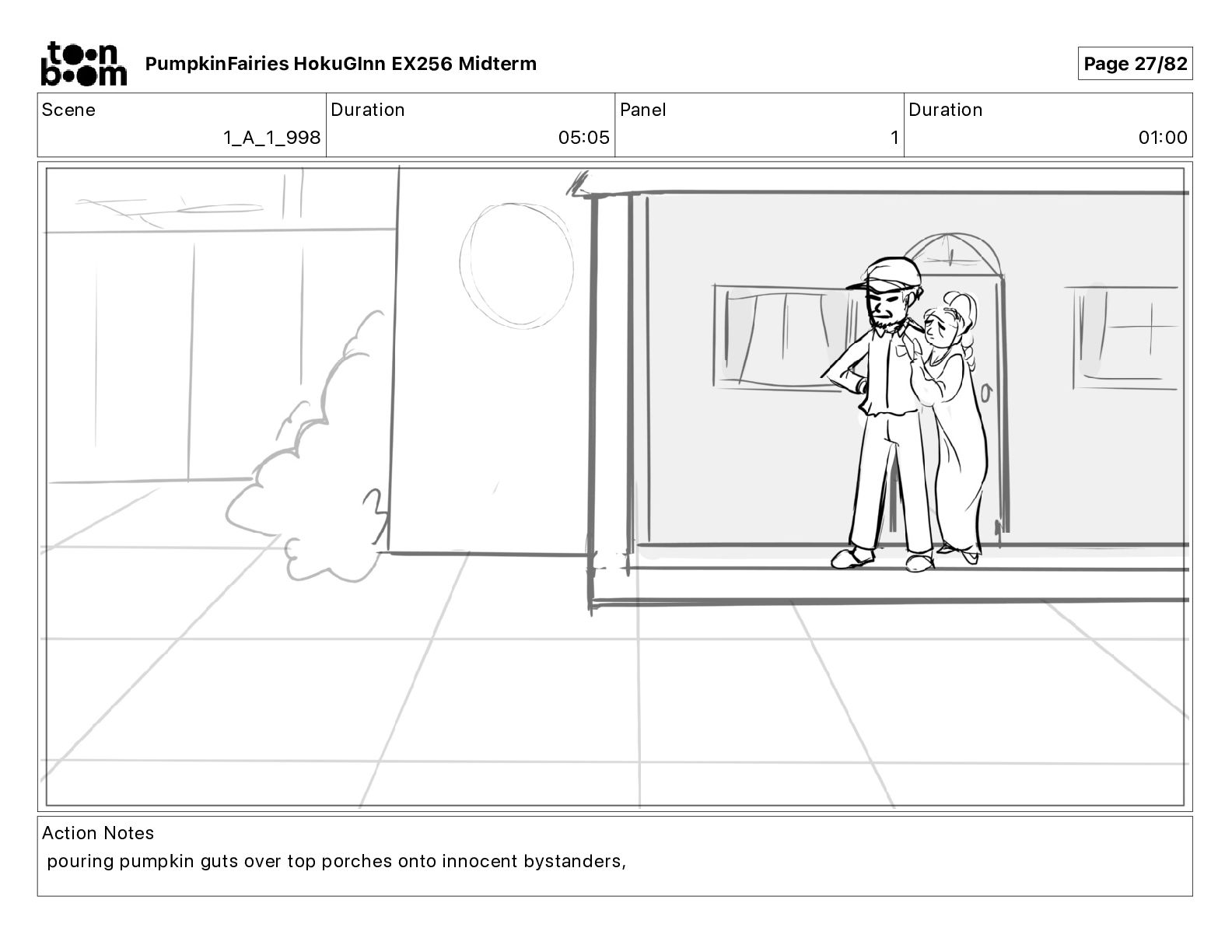 toon boom PumpkinFairies HokuGInn EX256 Midterm

Page 27/82

| Scene | Duration | Panel | Duration |
|---|---|---|---|
| 1_A_1_998 | 05:05 | 1 | 01:00 |

Action Notes
pouring pumpkin guts over top porches onto innocent bystanders,