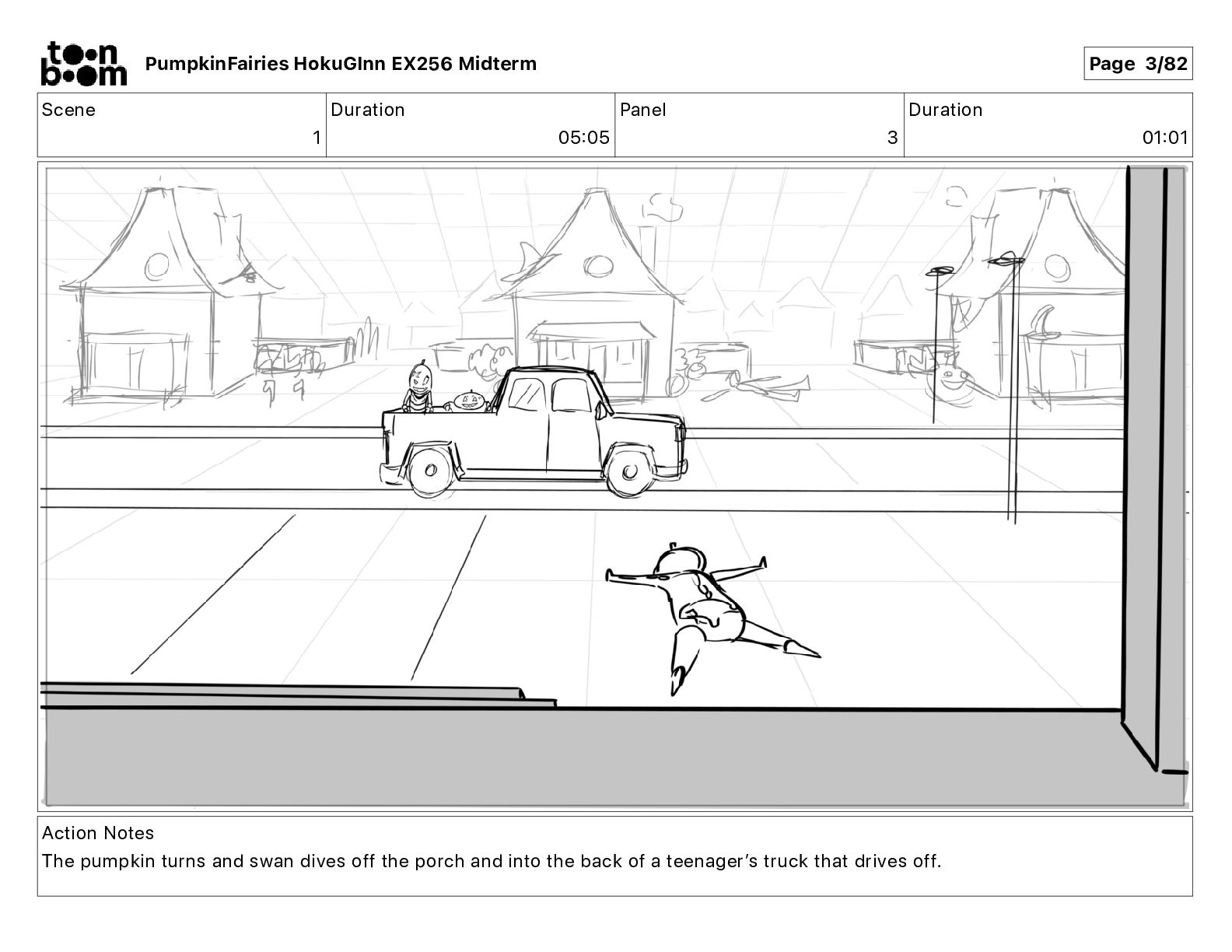 toon boom PumpkinFairies HokuGInn EX256 Midterm

Page 3/82

| Scene | Duration | Panel | Duration |
|---|---|---|---|
| 1 | 05:05 | 3 | 01:01 |

Action Notes
The pumpkin turns and swan dives off the porch and into the back of a teenager's truck that drives off.