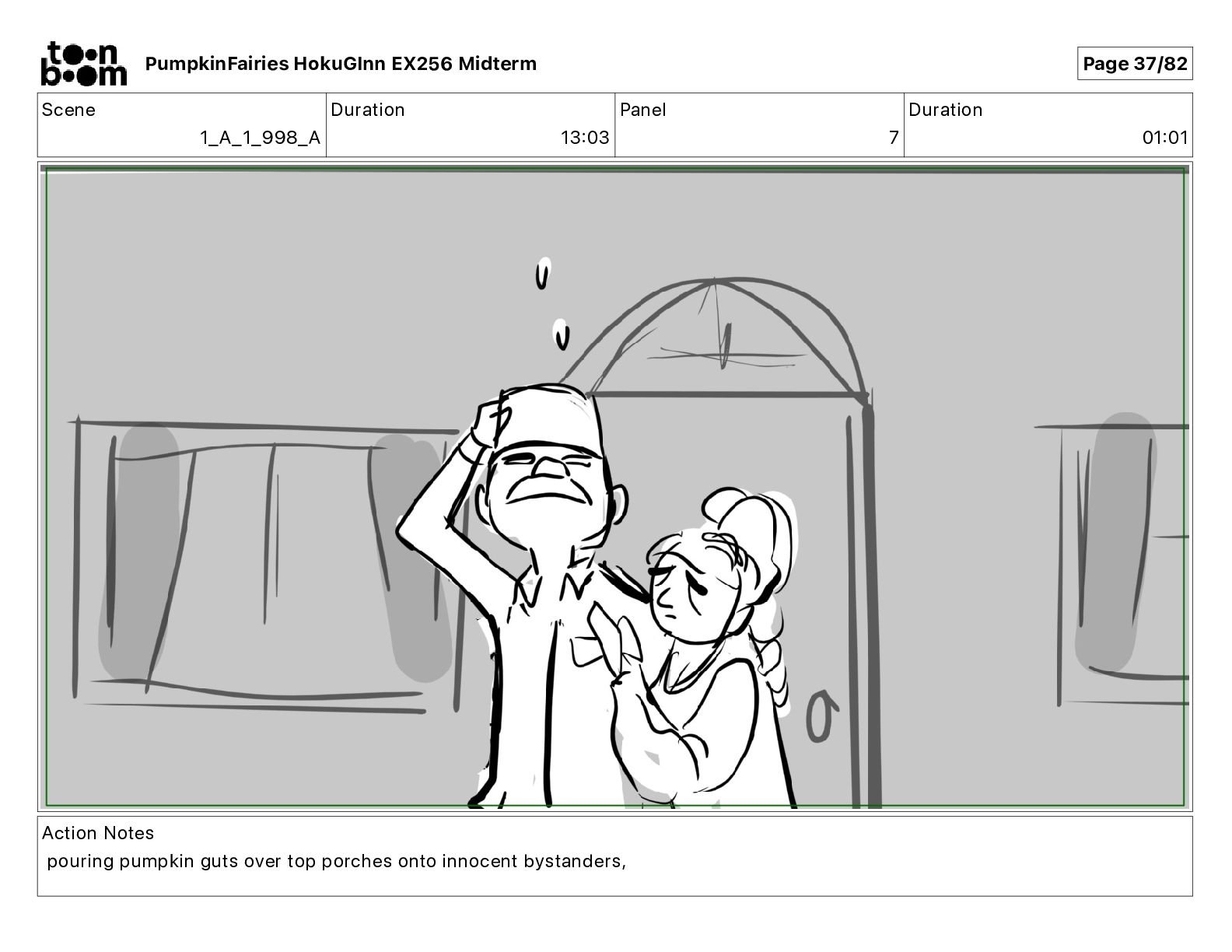 toon boom

PumpkinFairies HokuGInn EX256 Midterm

Page 37/82

| Scene | Duration | Panel | Duration |
|---|---|---|---|
| 1_A_1_998_A | 13:03 | 7 | 01:01 |

Action Notes
pouring pumpkin guts over top porches onto innocent bystanders,