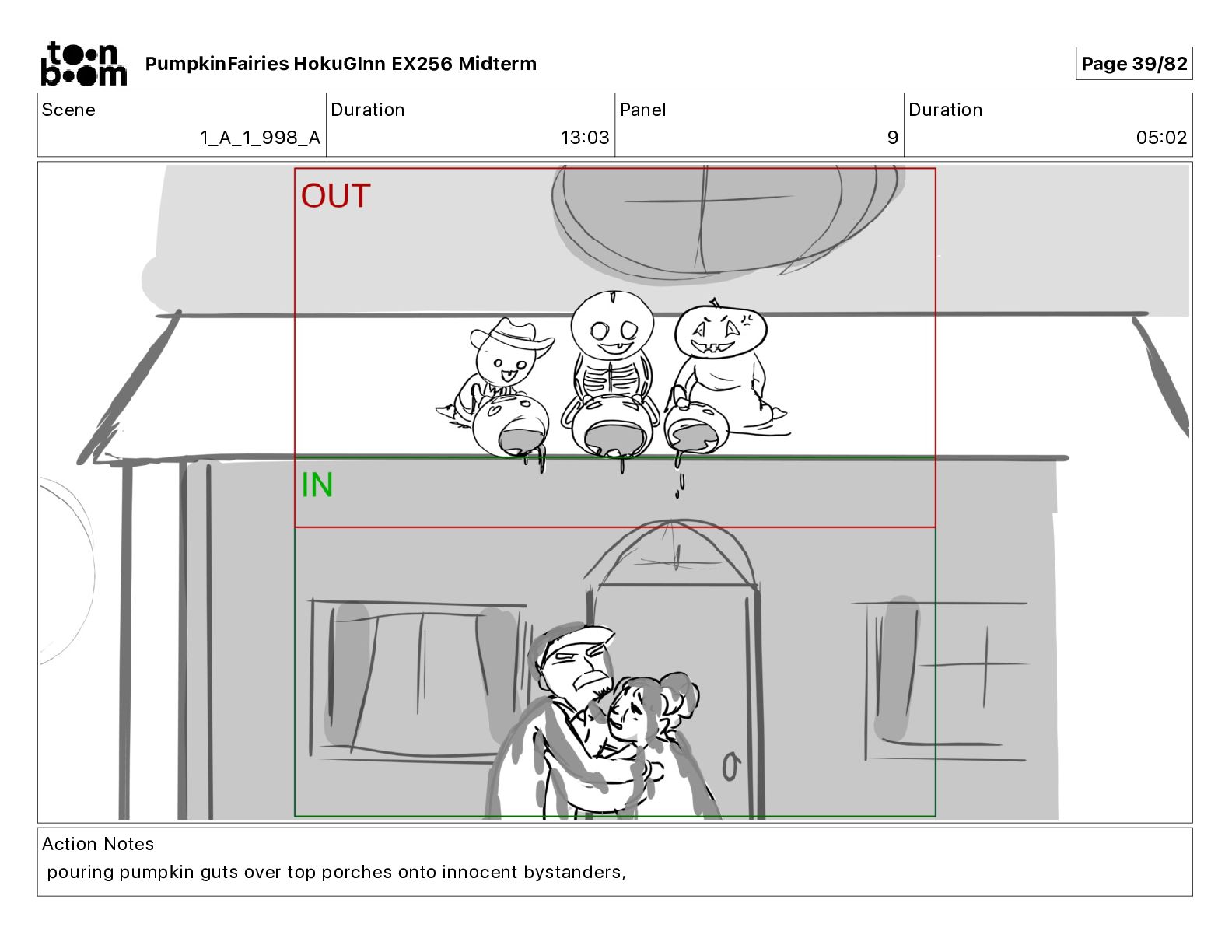 toon boom PumpkinFairies HokuGInn EX256 Midterm

Page 39/82

| Scene | Duration | Panel | Duration |
|---|---|---|---|
| 1_A_1_998_A | 13:03 | 9 | 05:02 |

OUT

IN

Action Notes

pouring pumpkin guts over top porches onto innocent bystanders,