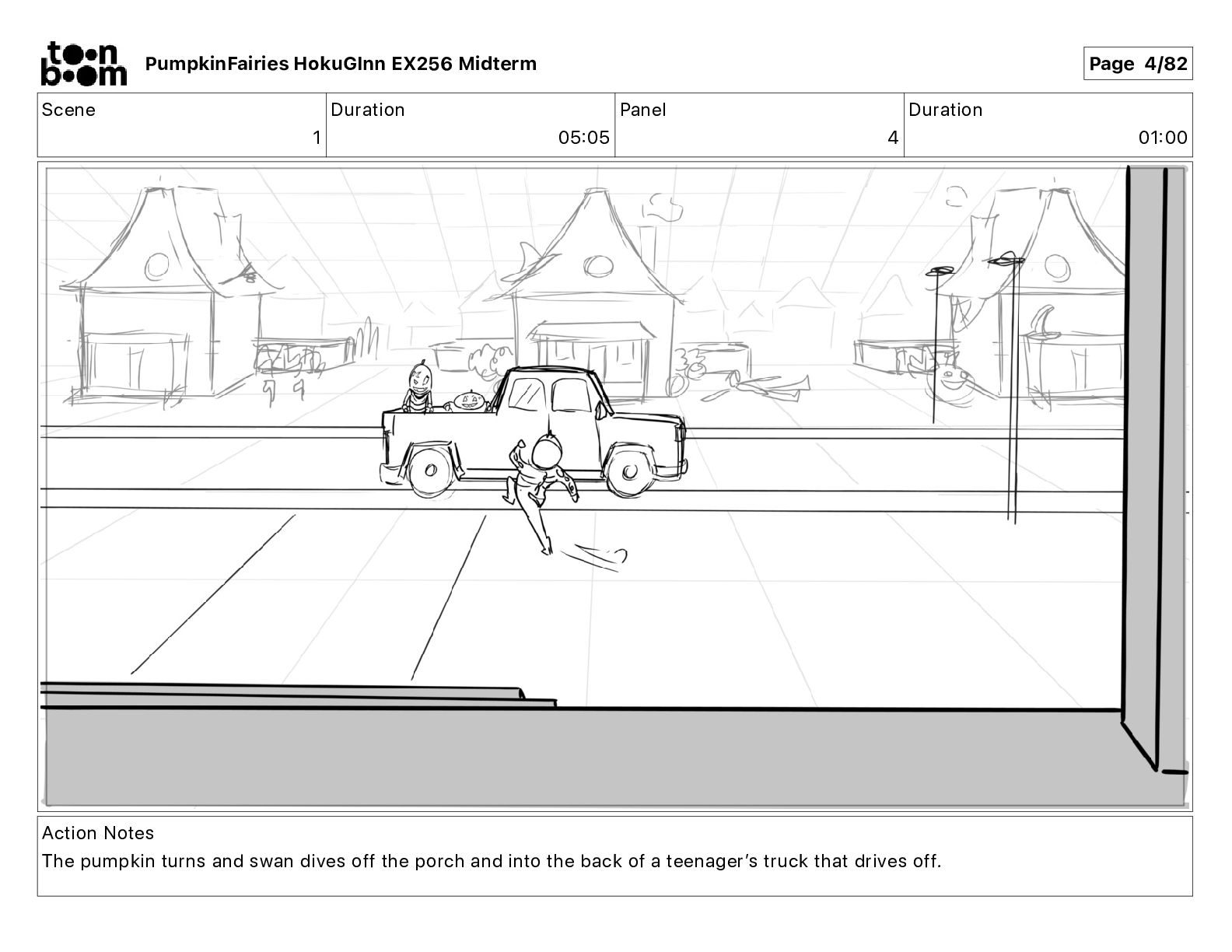 toon boom

PumpkinFairies HokuGInn EX256 Midterm

Page 4/82

| Scene | Duration | Panel | Duration |
|---|---|---|---|
| 1 | 05:05 | 4 | 01:00 |

Action Notes
The pumpkin turns and swan dives off the porch and into the back of a teenager's truck that drives off.