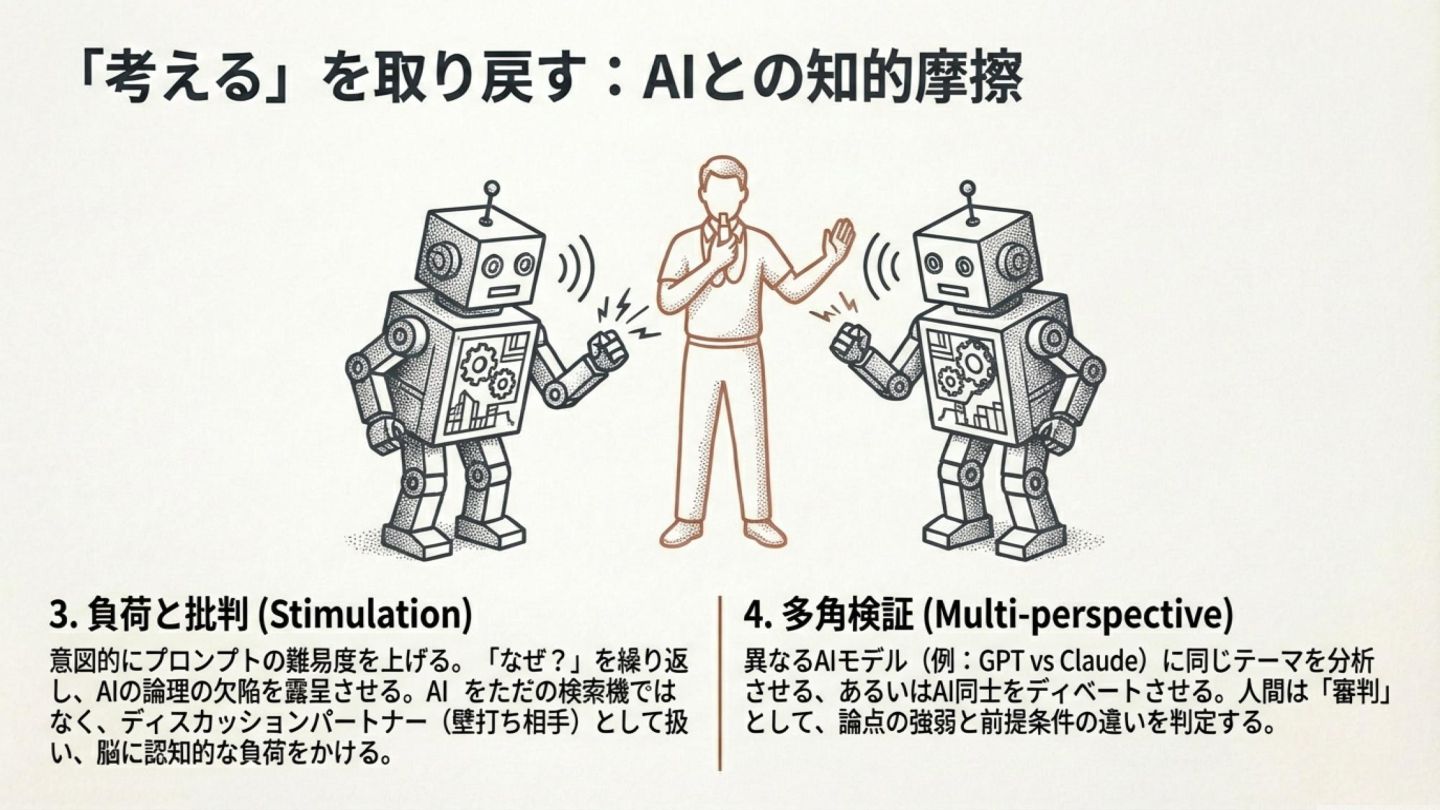 「考える」を取り戻す：AIとの知的摩擦

3. 負荷と批判 (Stimulation)

意図的にプロンプトの難易度を上げる。「なぜ？」を繰り返し、AIの論理の欠陥を露呈させる。AI をただの検索機ではなく、ディスカッションパートナー（壁打ち相手）として扱い、脳に認知的な負荷をかける。

4. 多角検証 (Multi-perspective)

異なるAIモデル（例：GPT vs Claude）に同じテーマを分析させる、あるいはAI同士をディベートさせる。人間は「審判」として、論点の強弱と前提条件の違いを判定する。