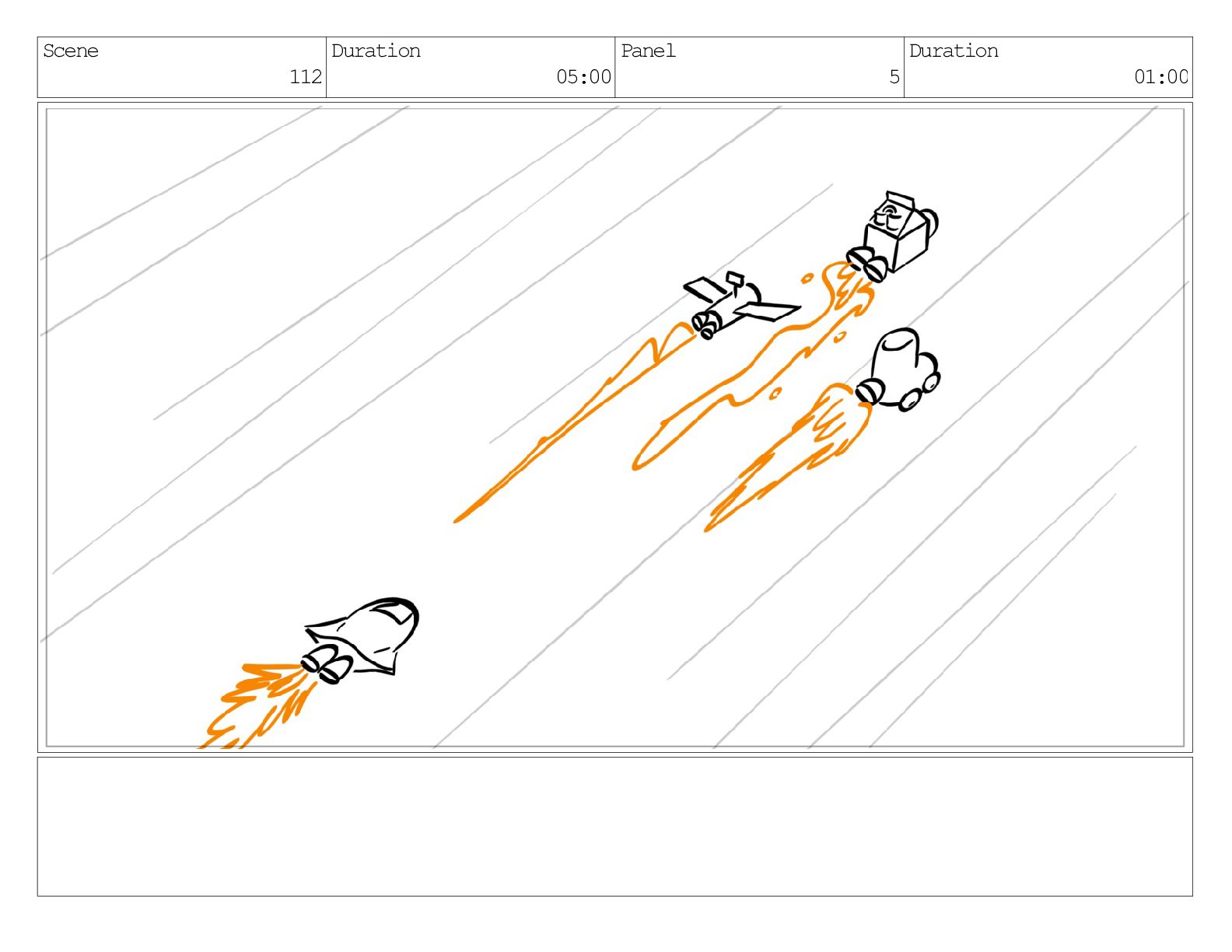 | Scene | Duration | Panel | Duration |
|---|---|---|---|
| 112 | 05:00 | 5 | 01:00 |